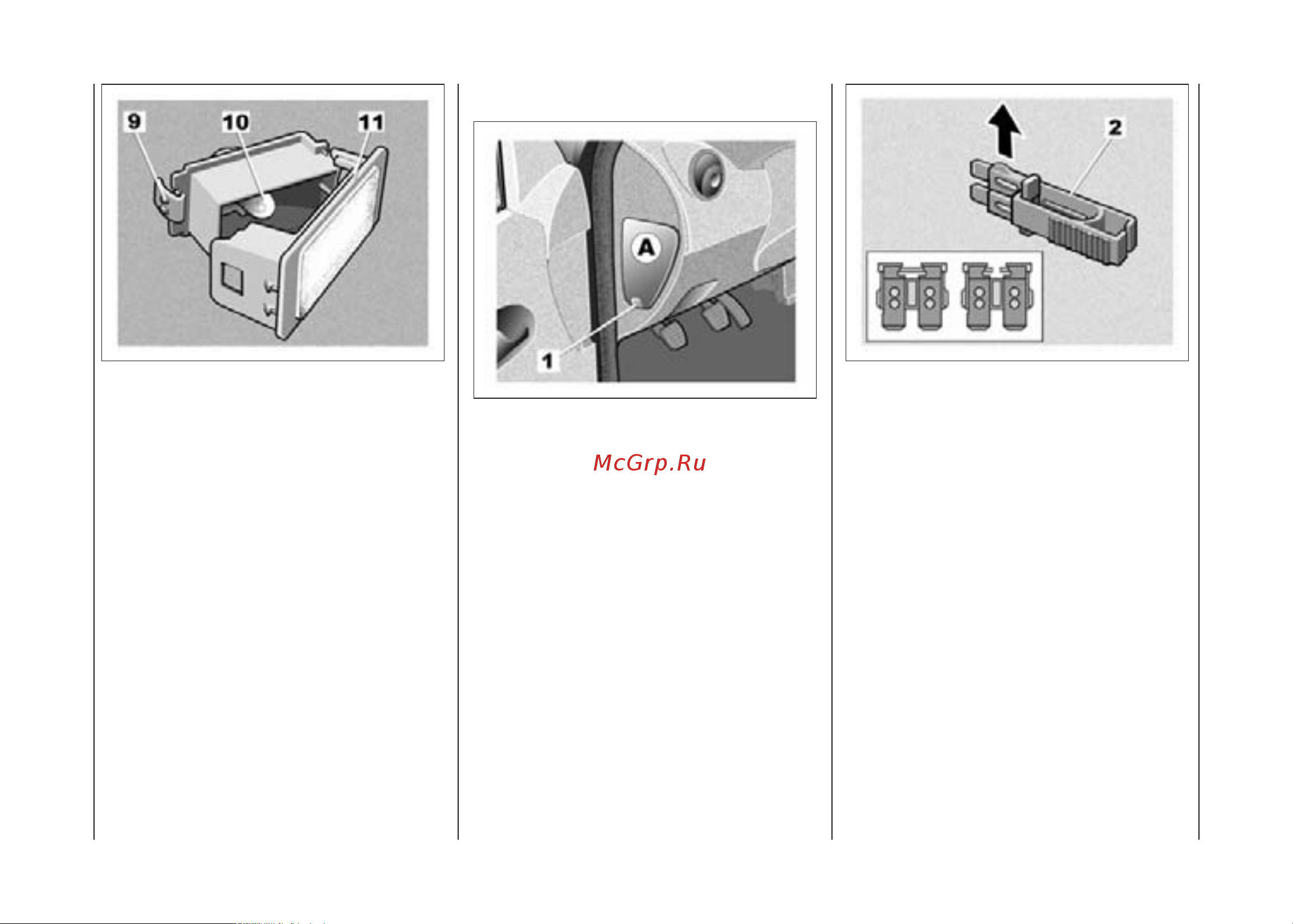 9 10 11

A

1

McGrp.Ru

2