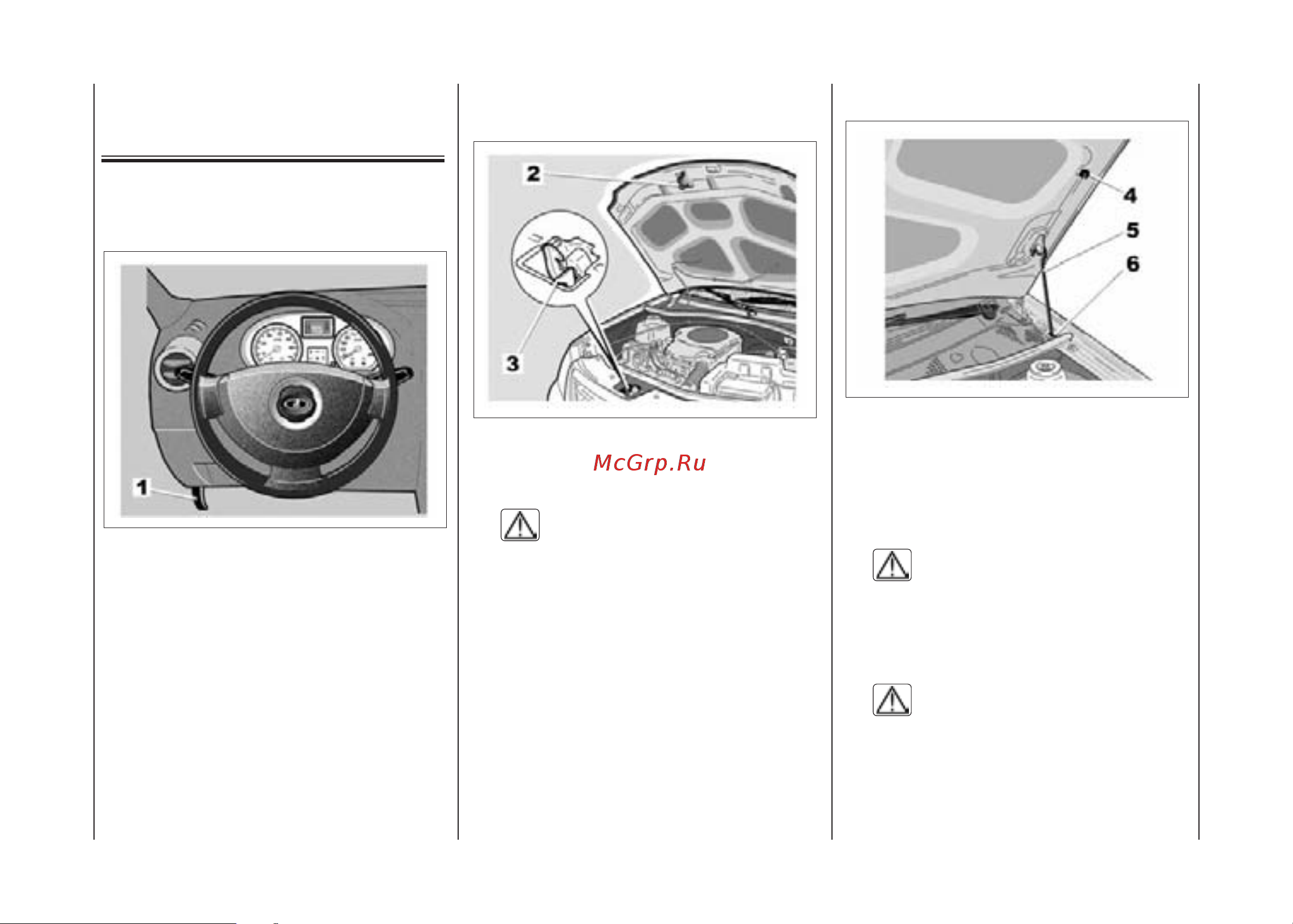 1

2

3

McGrp.Ru

4

5

6