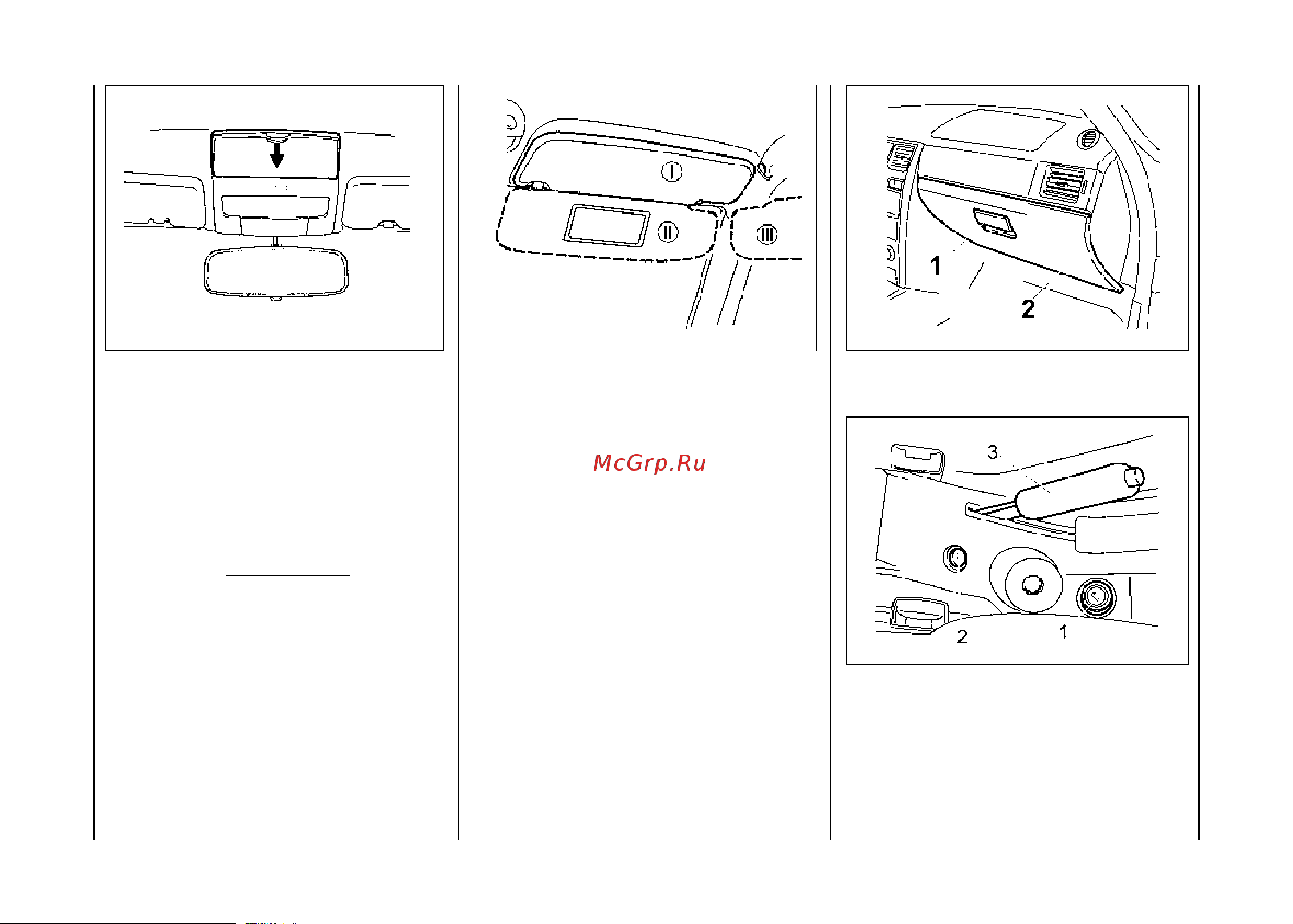 I

II

III

1

2

McGrp.Ru

3

2

1