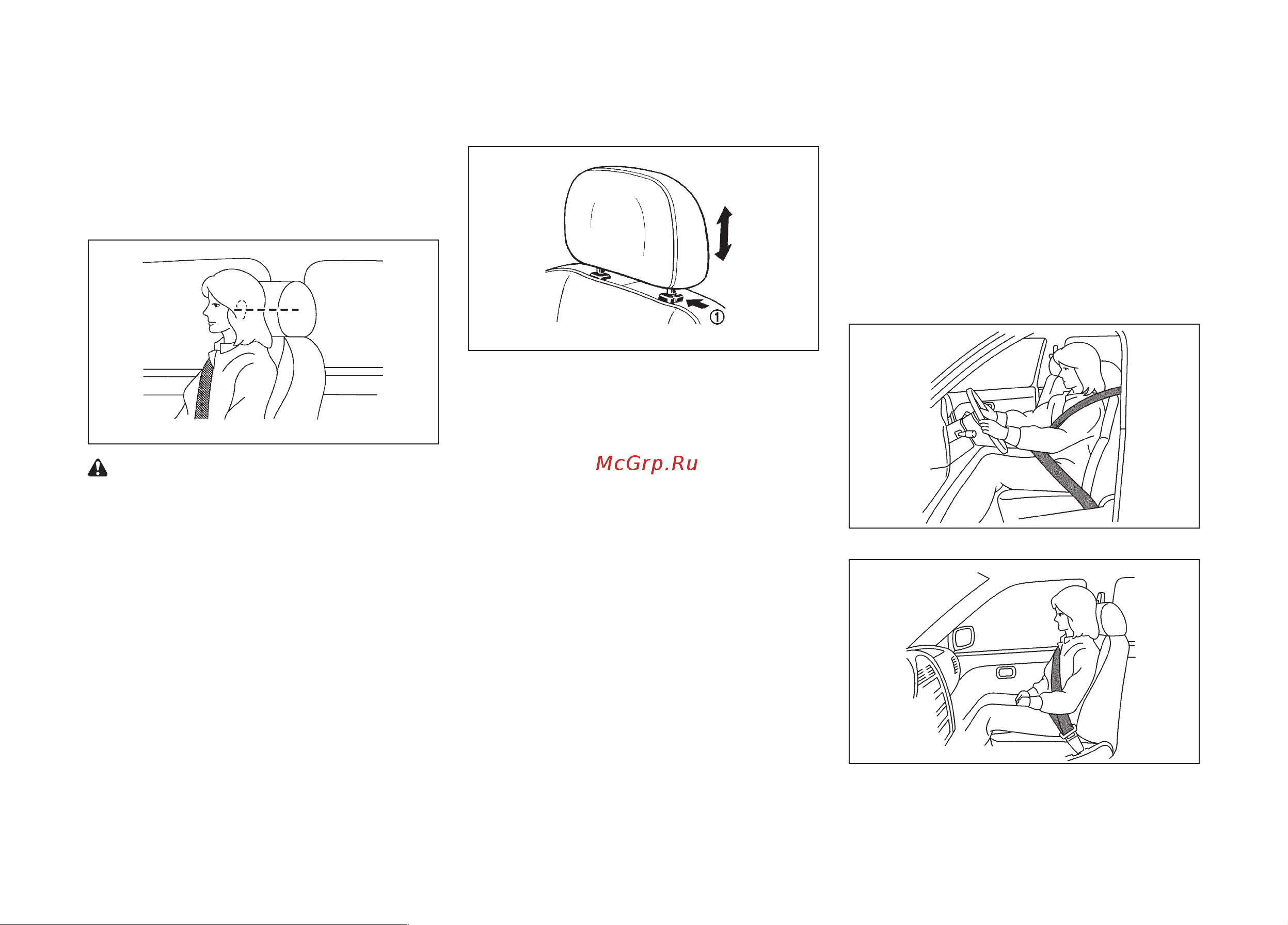 ①

McGrp.Ru