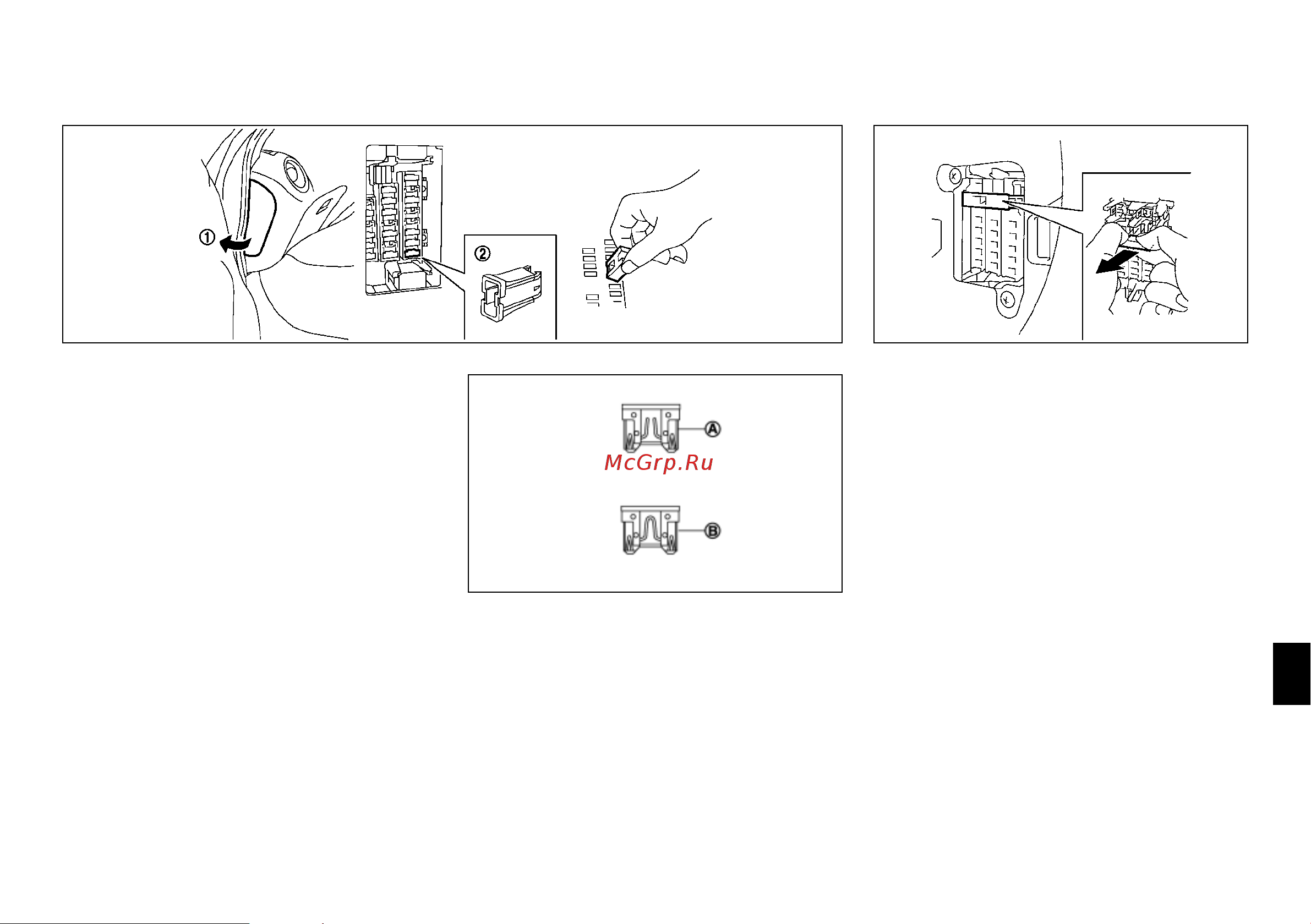 ①

②

Ⓐ

McGrp.Ru

Ⓑ