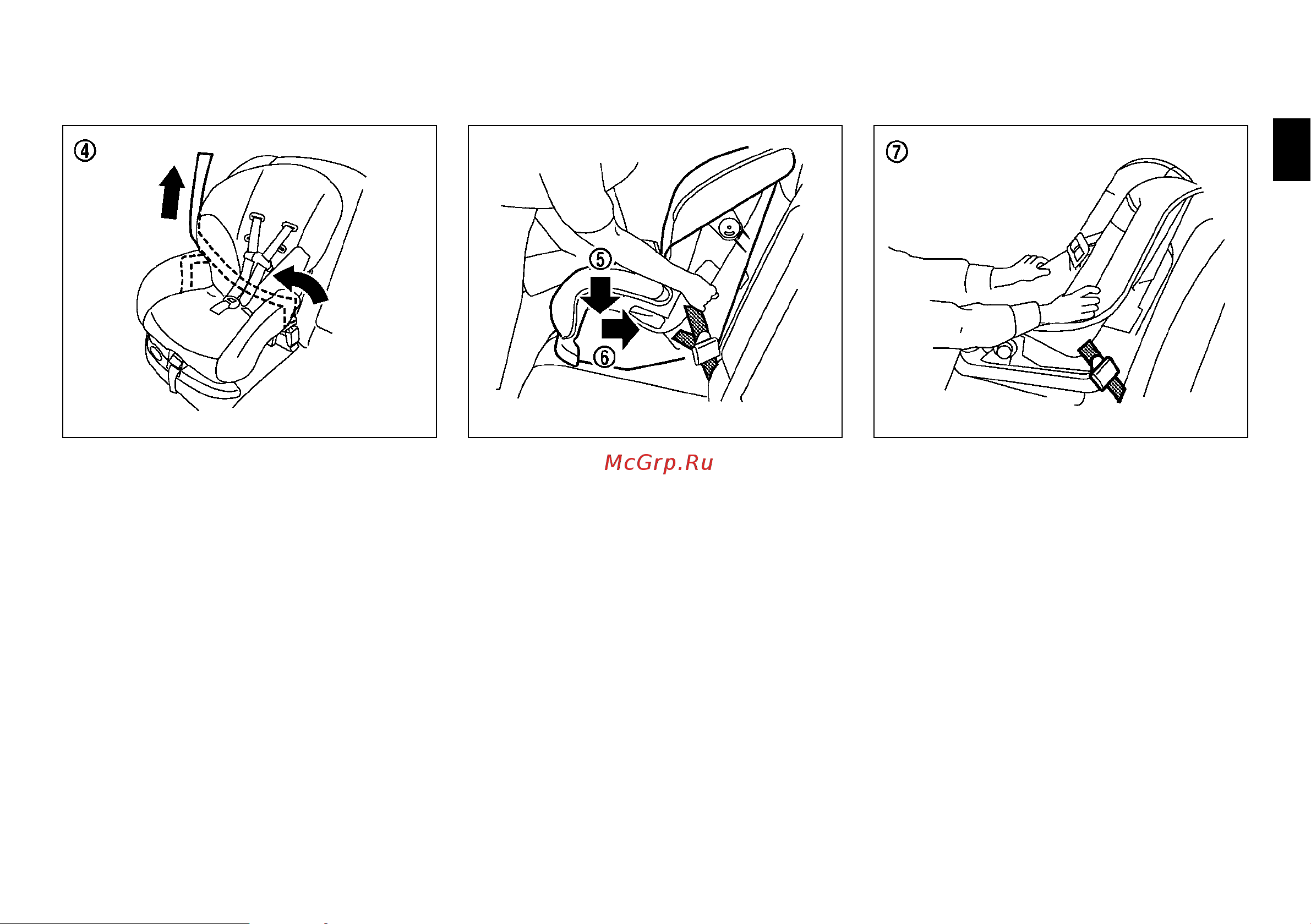 ④

⑤

⑥

⑦

McGrp.Ru