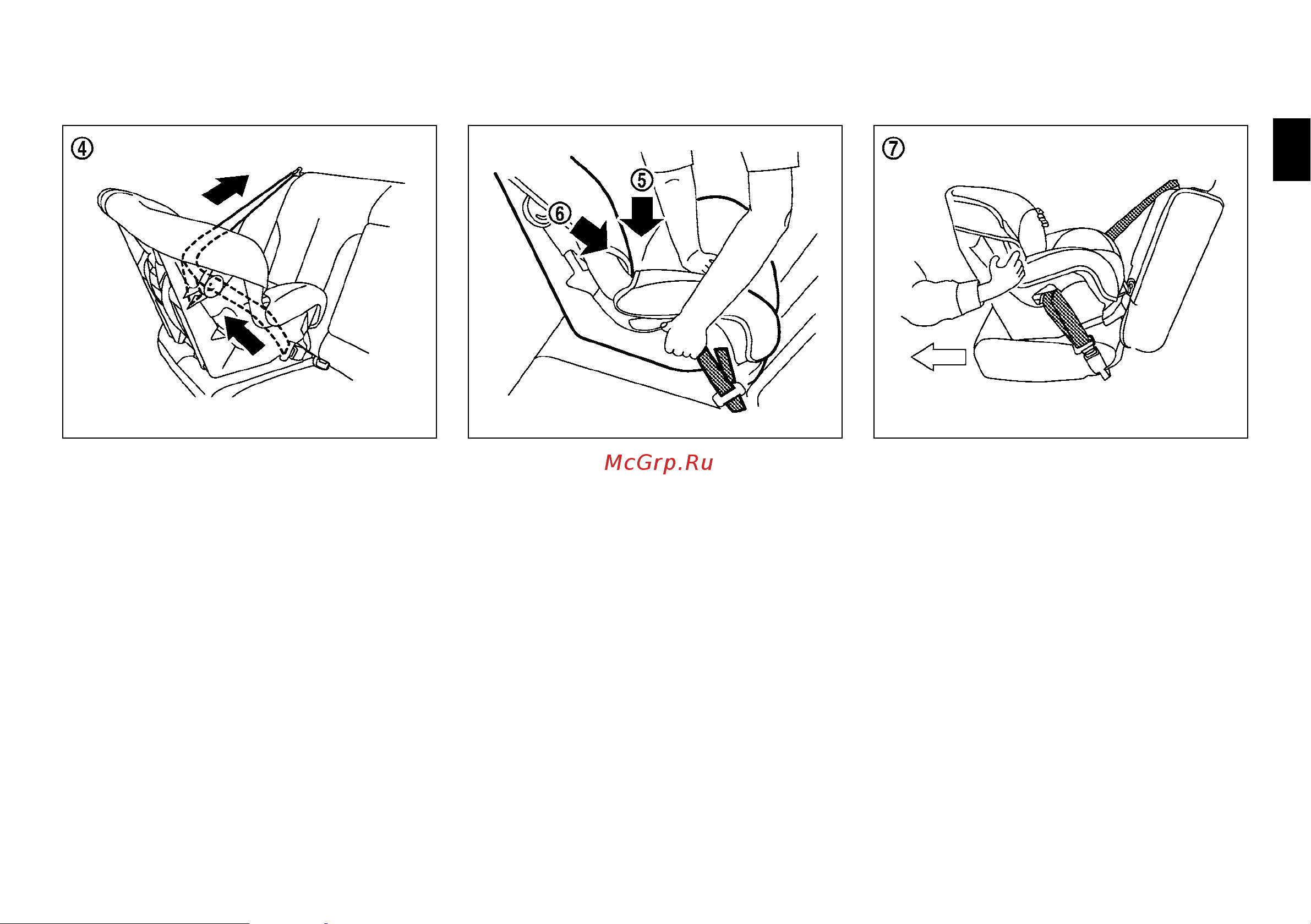 ④

⑤

⑥

⑦

McGrp.Ru