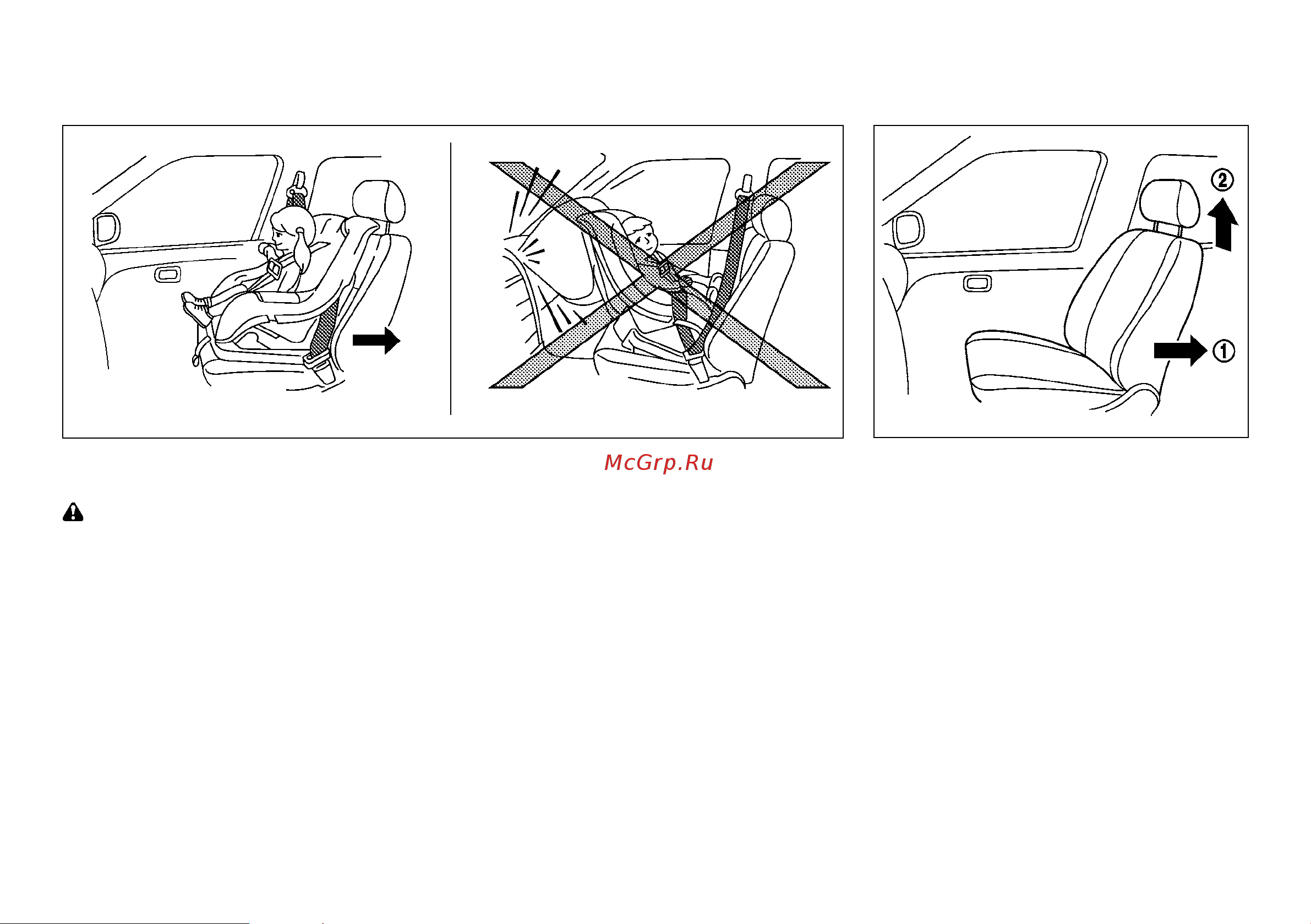 2
1
McGrp.Ru