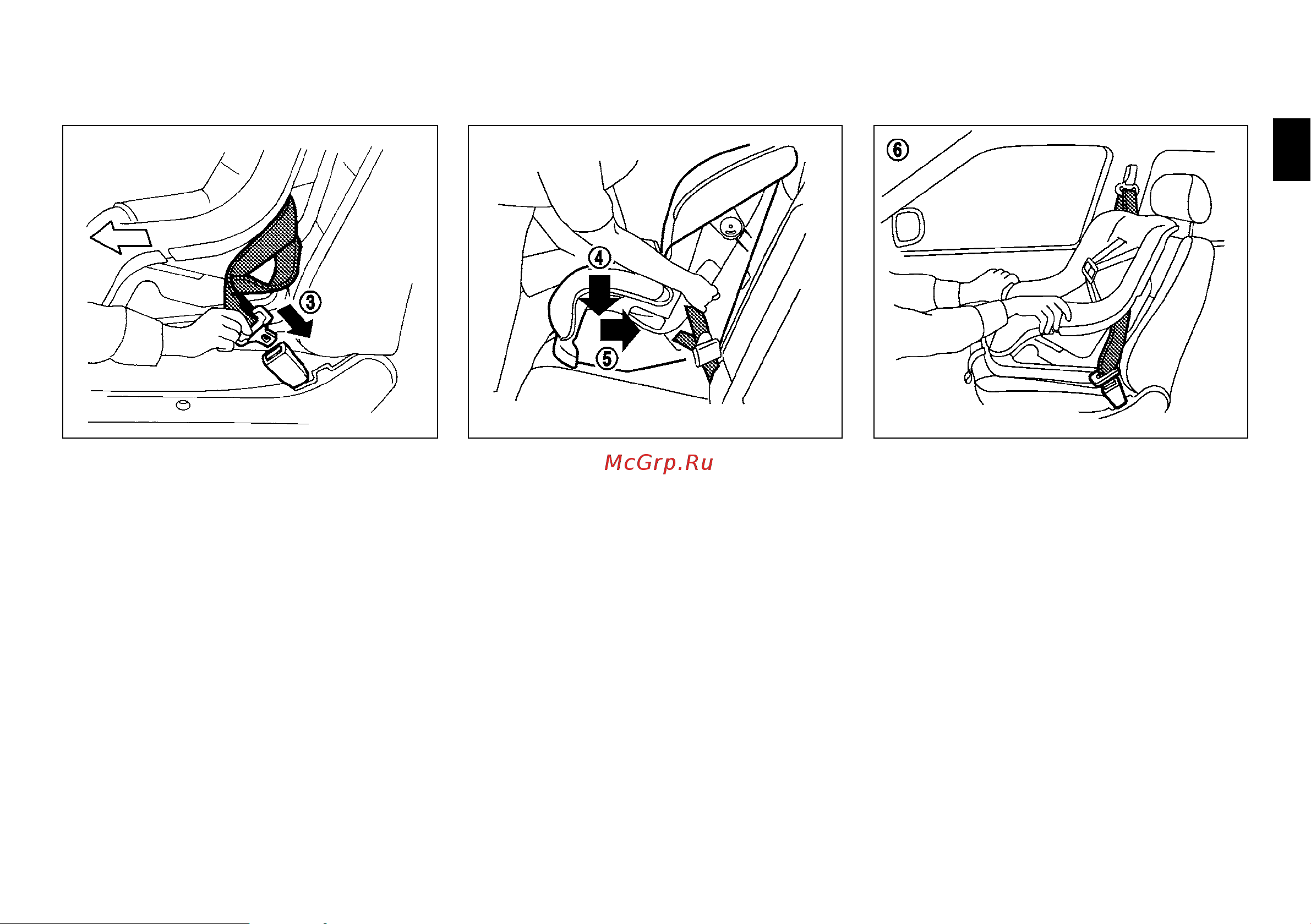 ③

④

⑤

⑥

McGrp.Ru