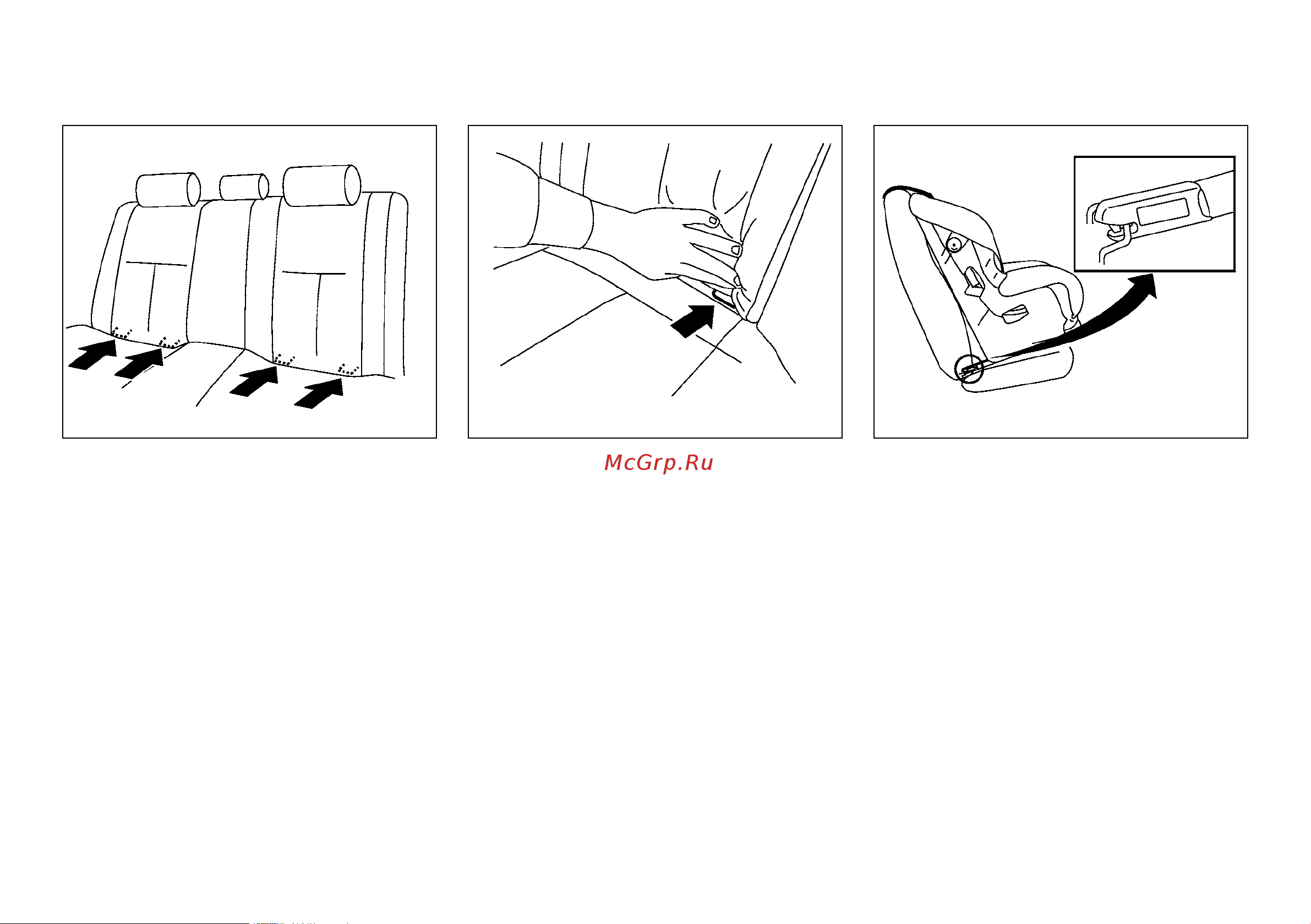 McGrp.Ru