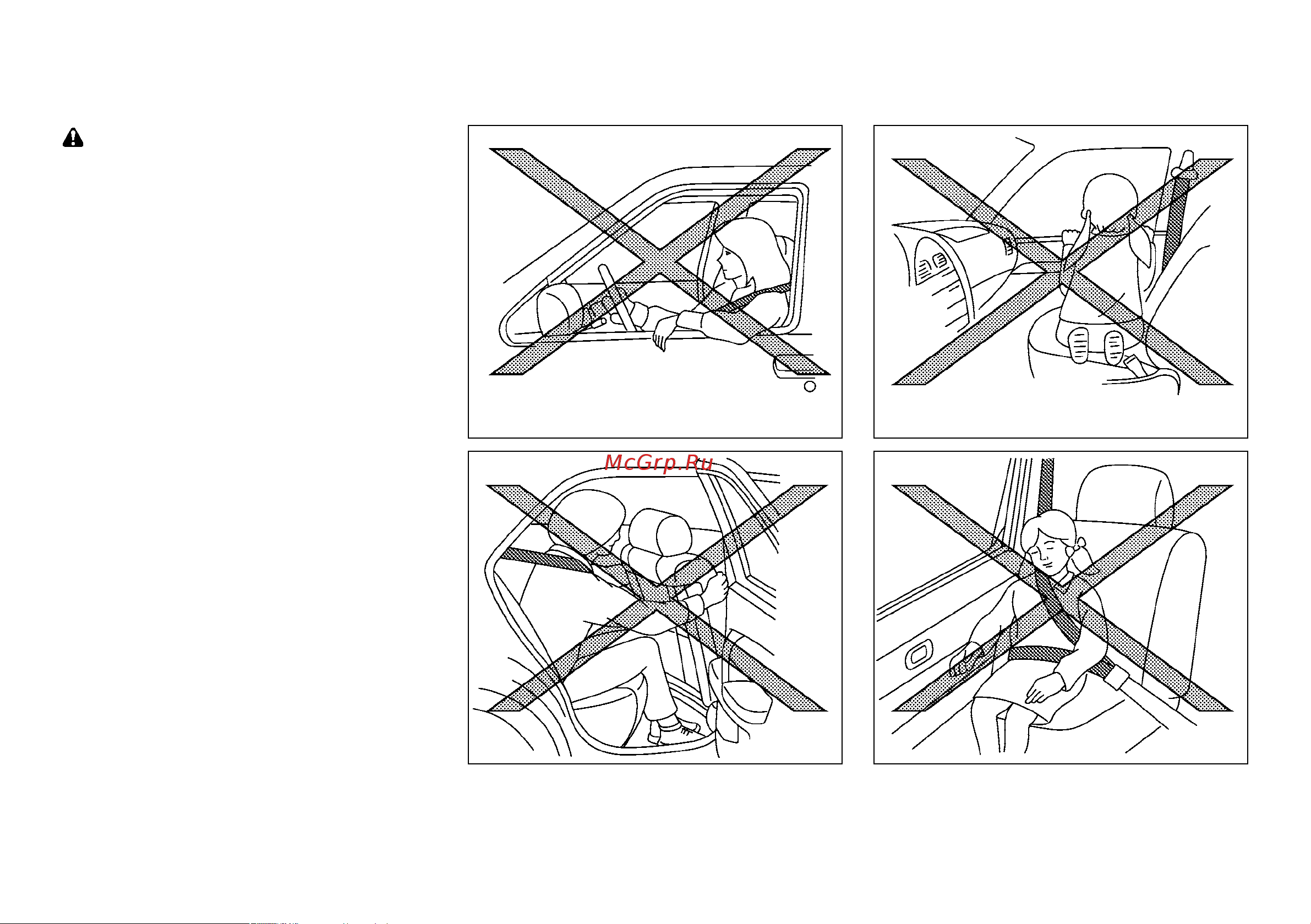 McGrp.Ru