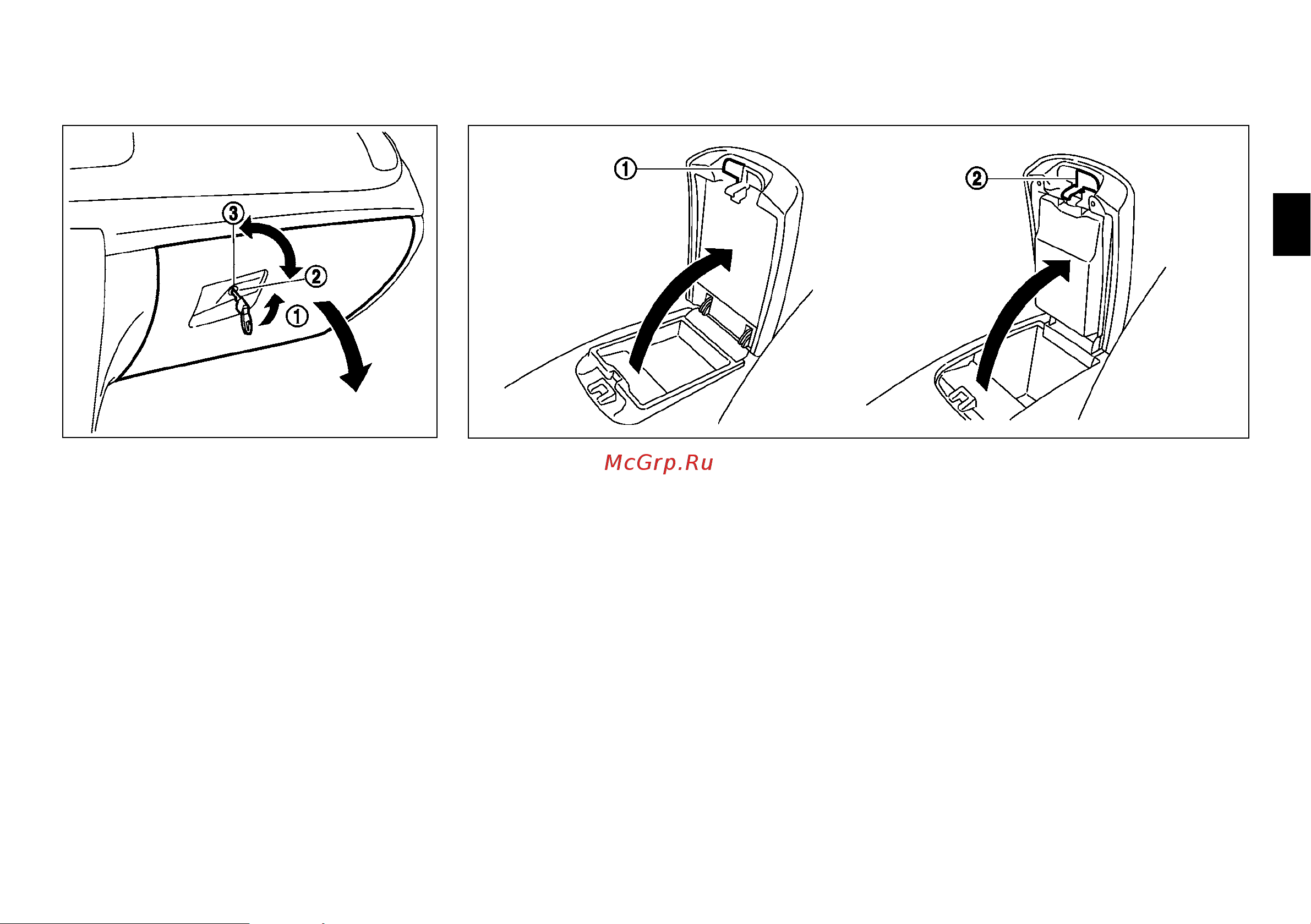 ③
②
①

①

②

McGrp.Ru