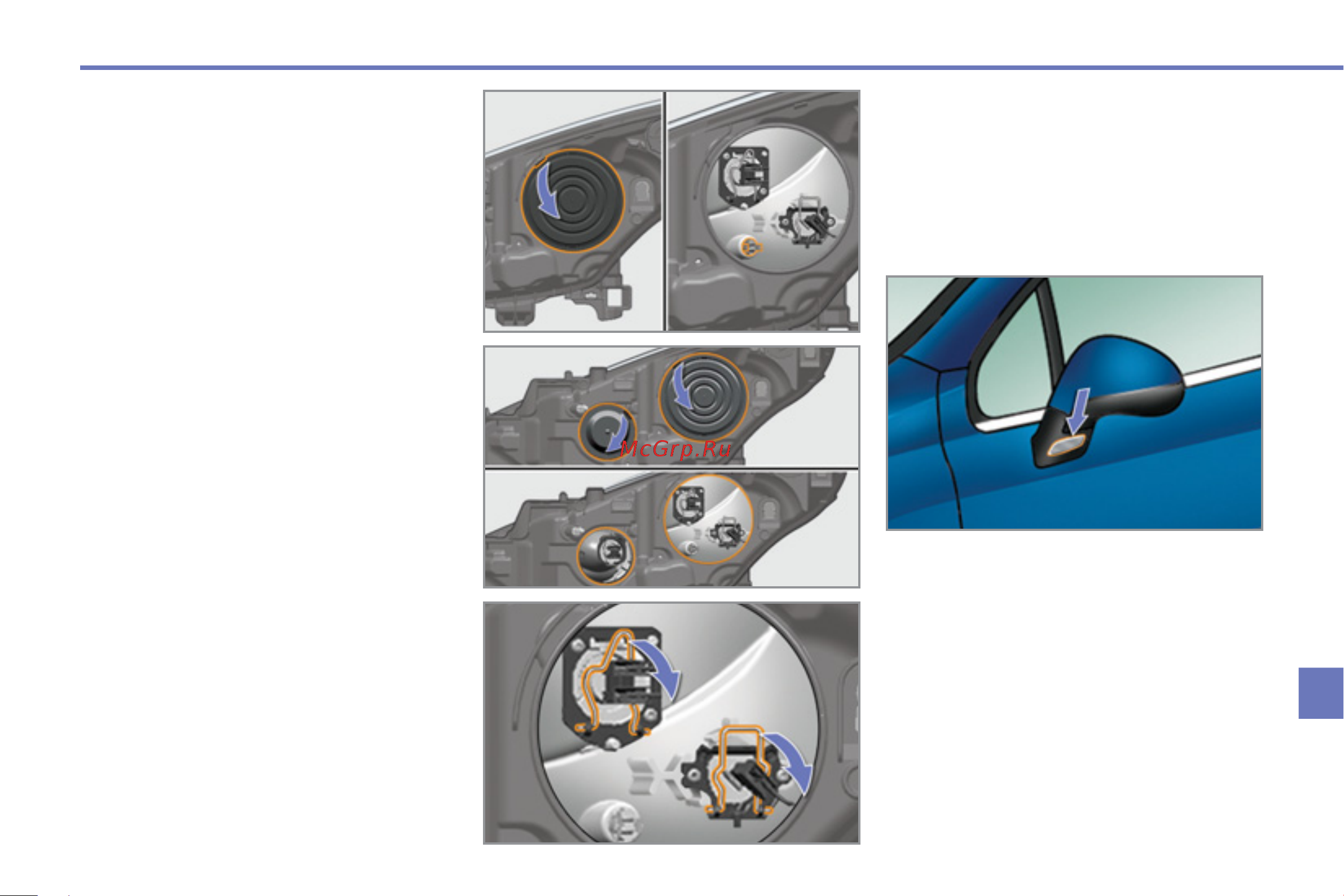 McGrp.Ru