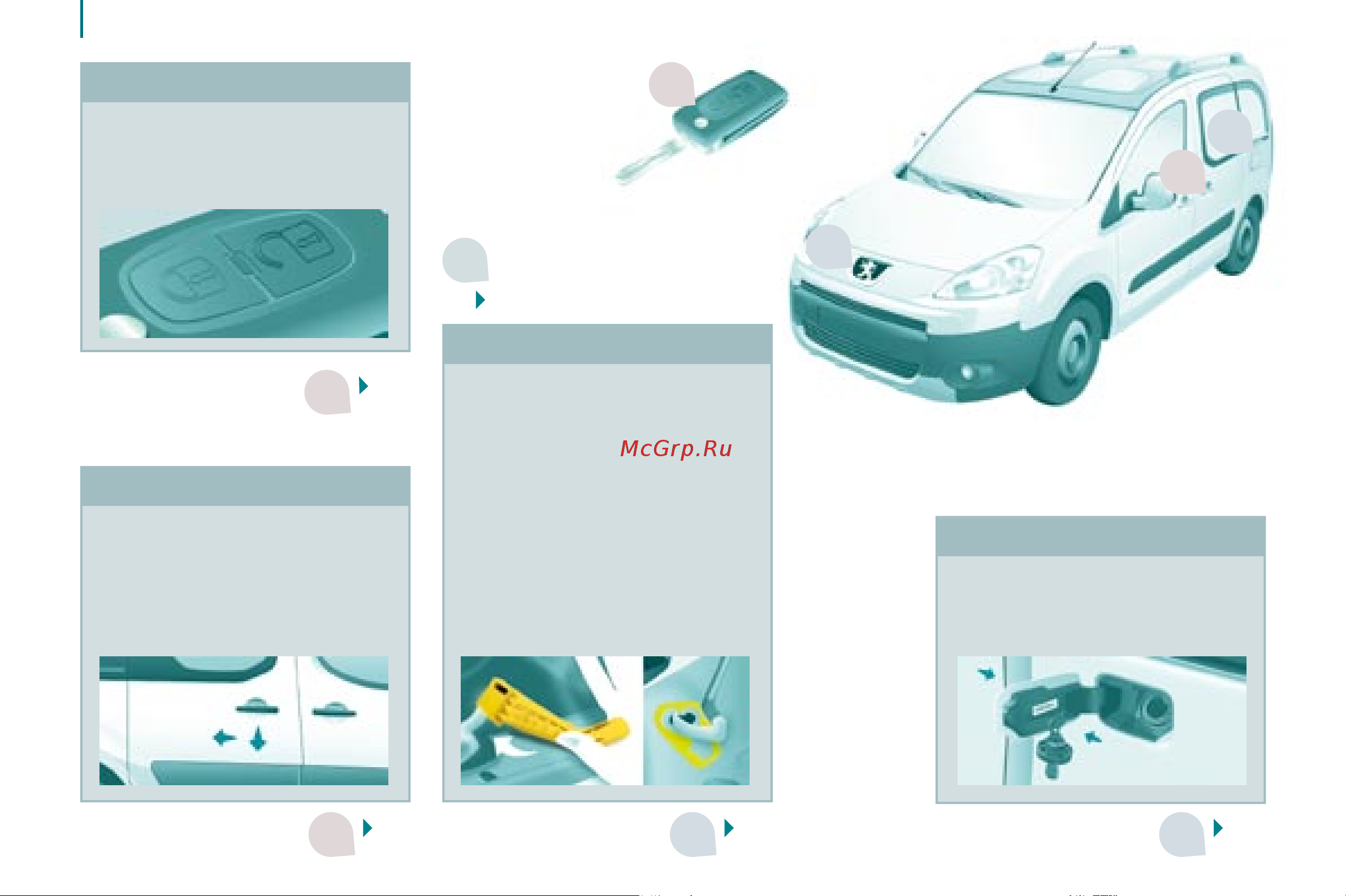 McGrp.Ru