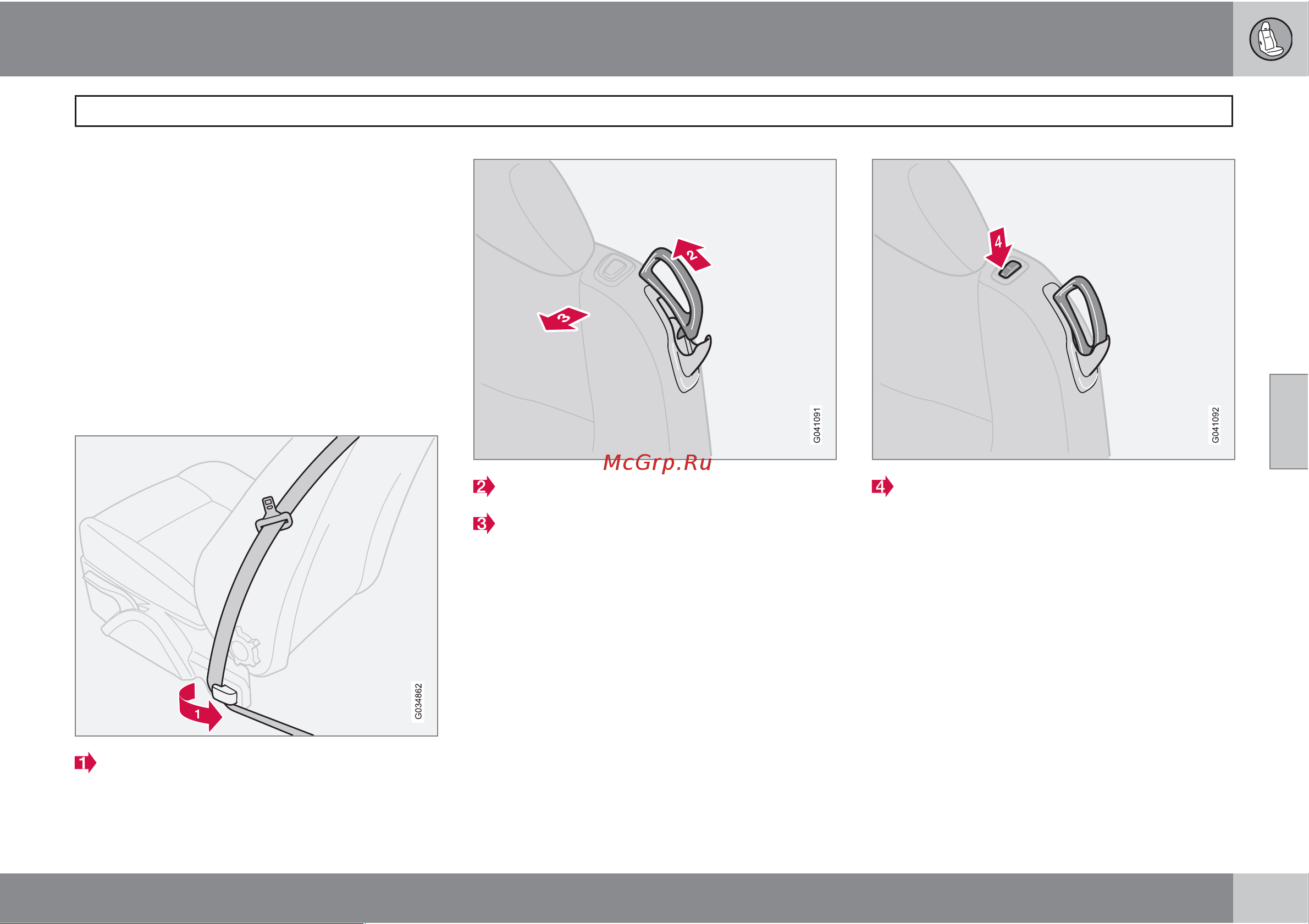 1

G034862

2

3

G041091

McGrp.Ru

2

3

4

G041092

4