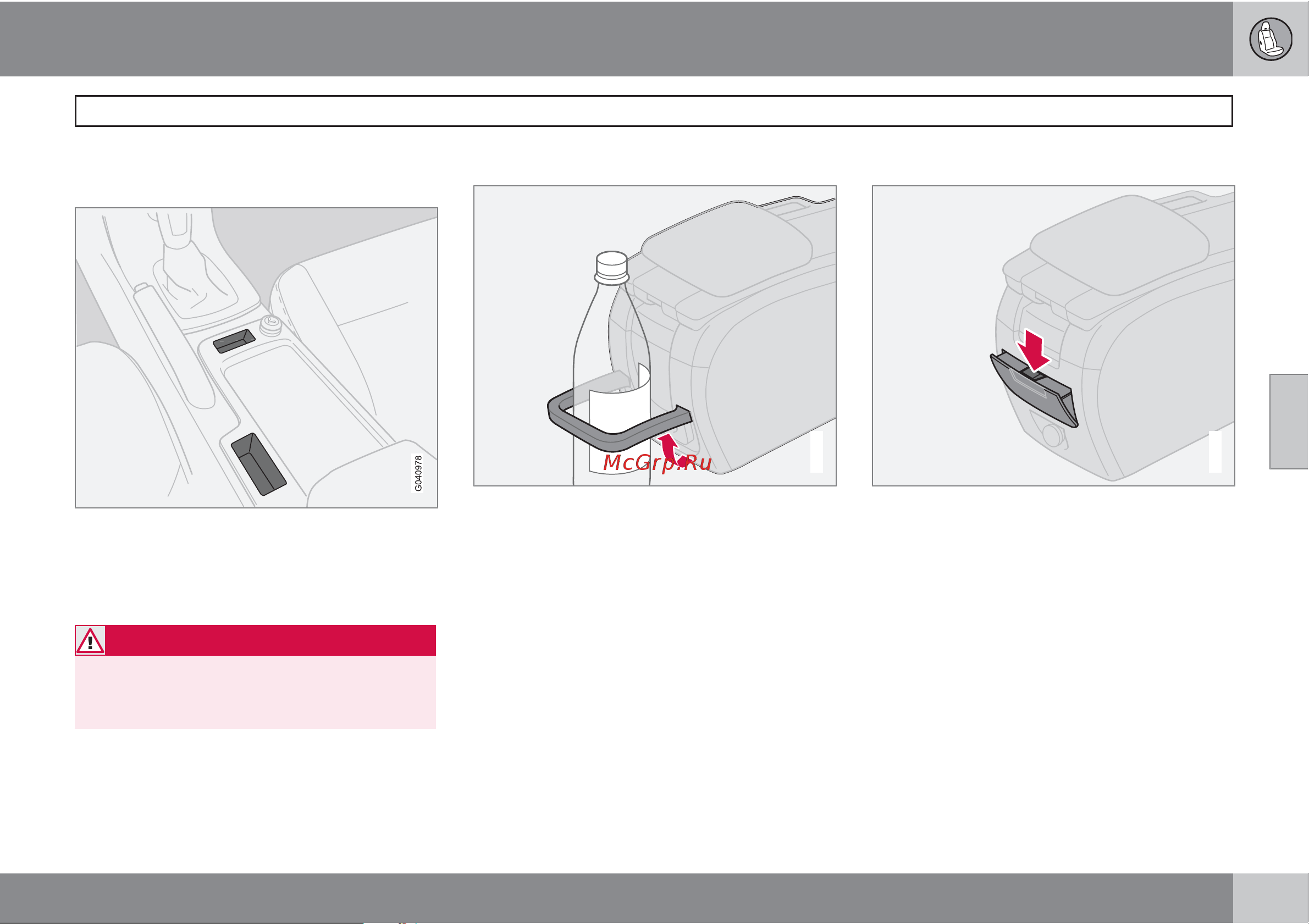 G040978

McGrp.Ru