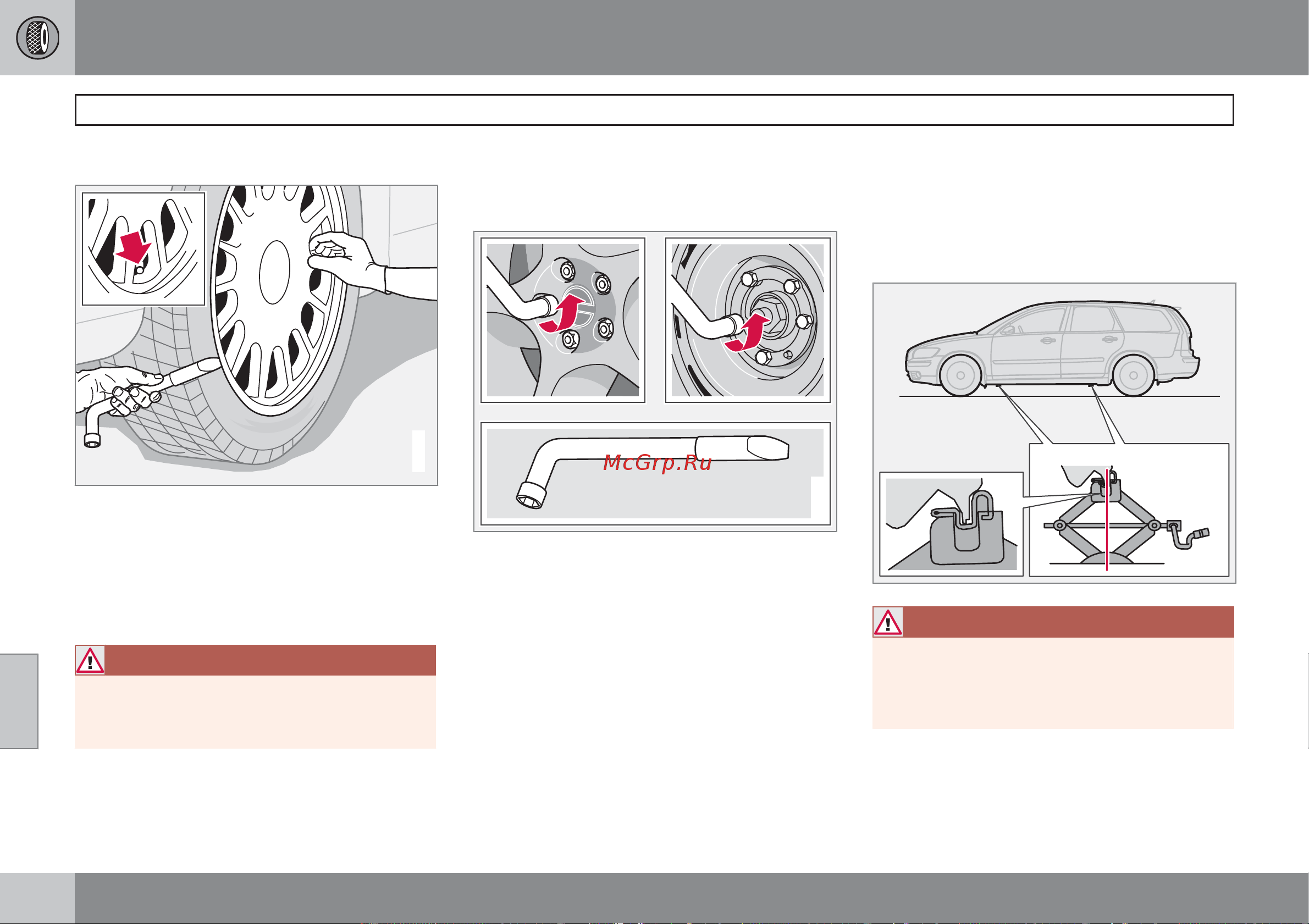 McGrp.Ru