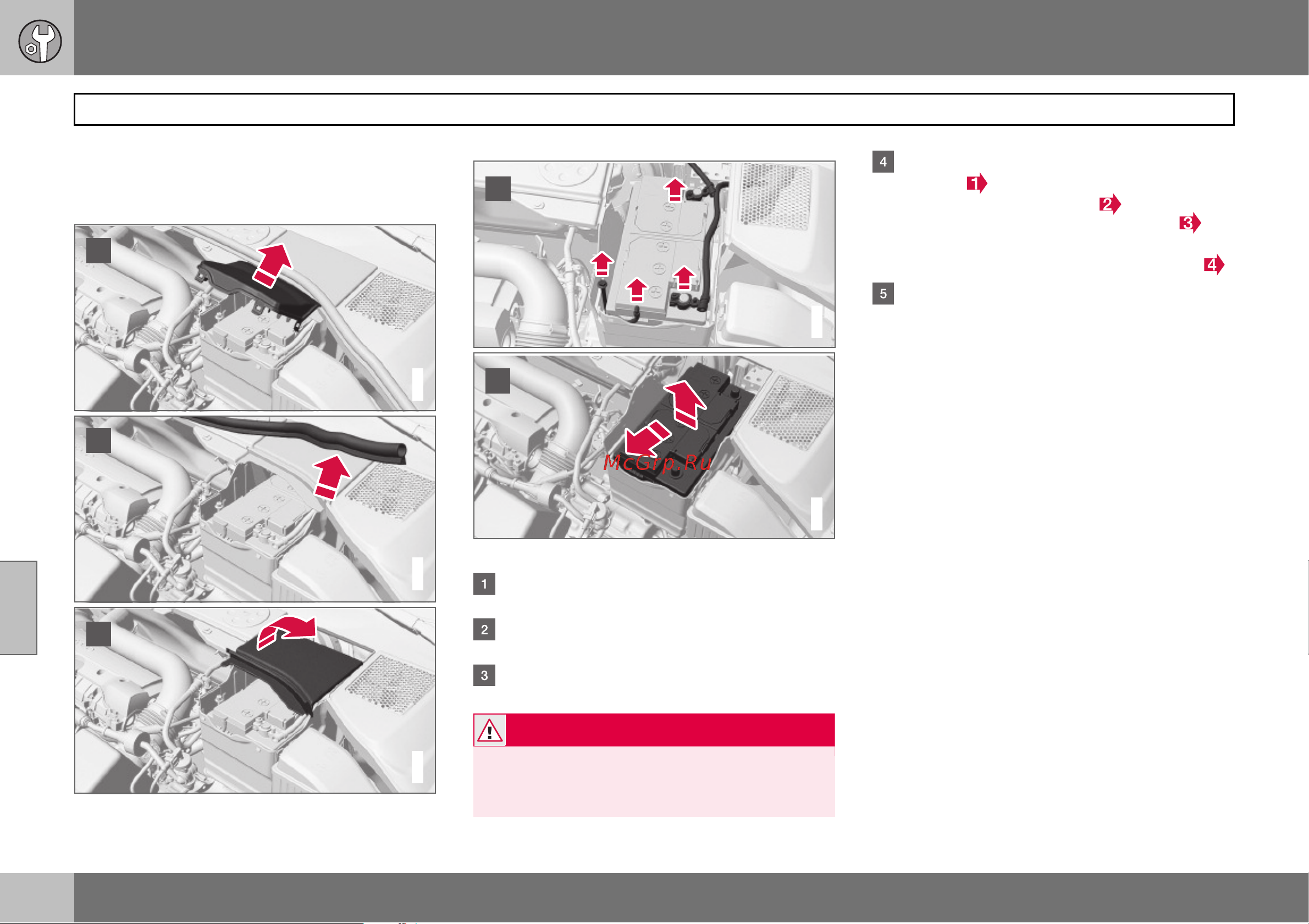 4

1

2

3

4

5

McGrp.Ru

1

2

3