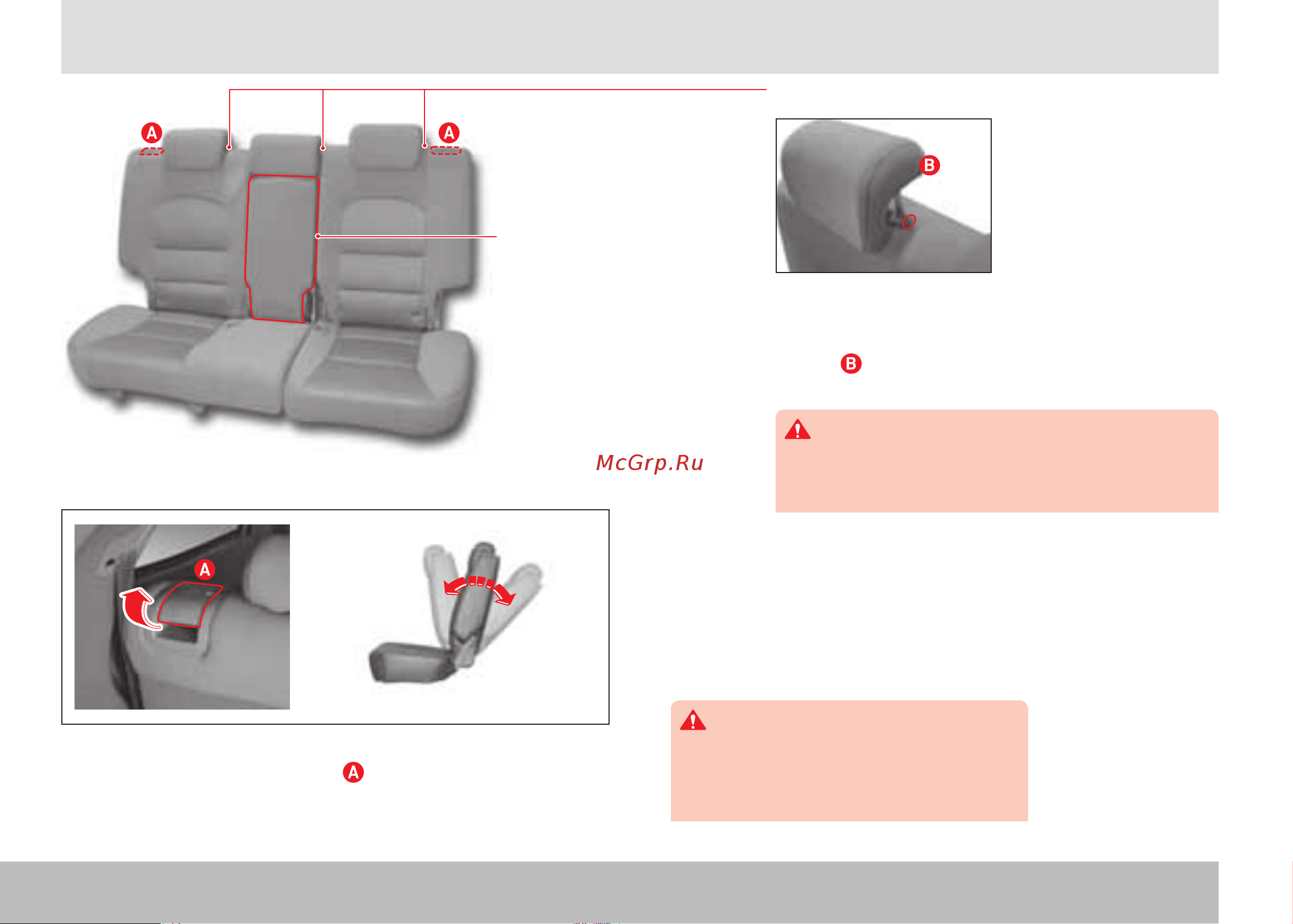 A
A
B
B
McGrp.Ru
A
A