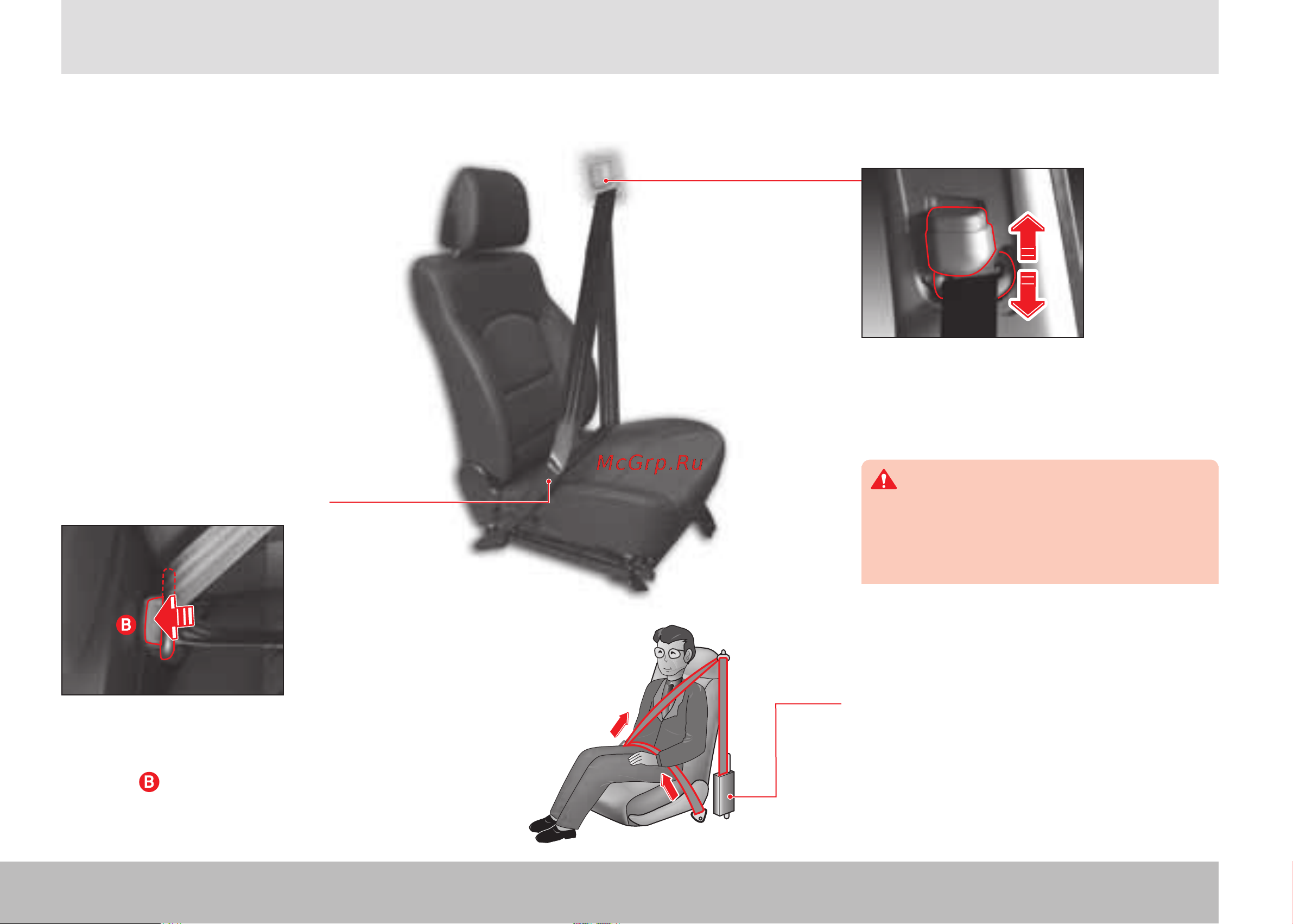 McGrp.Ru

B

B