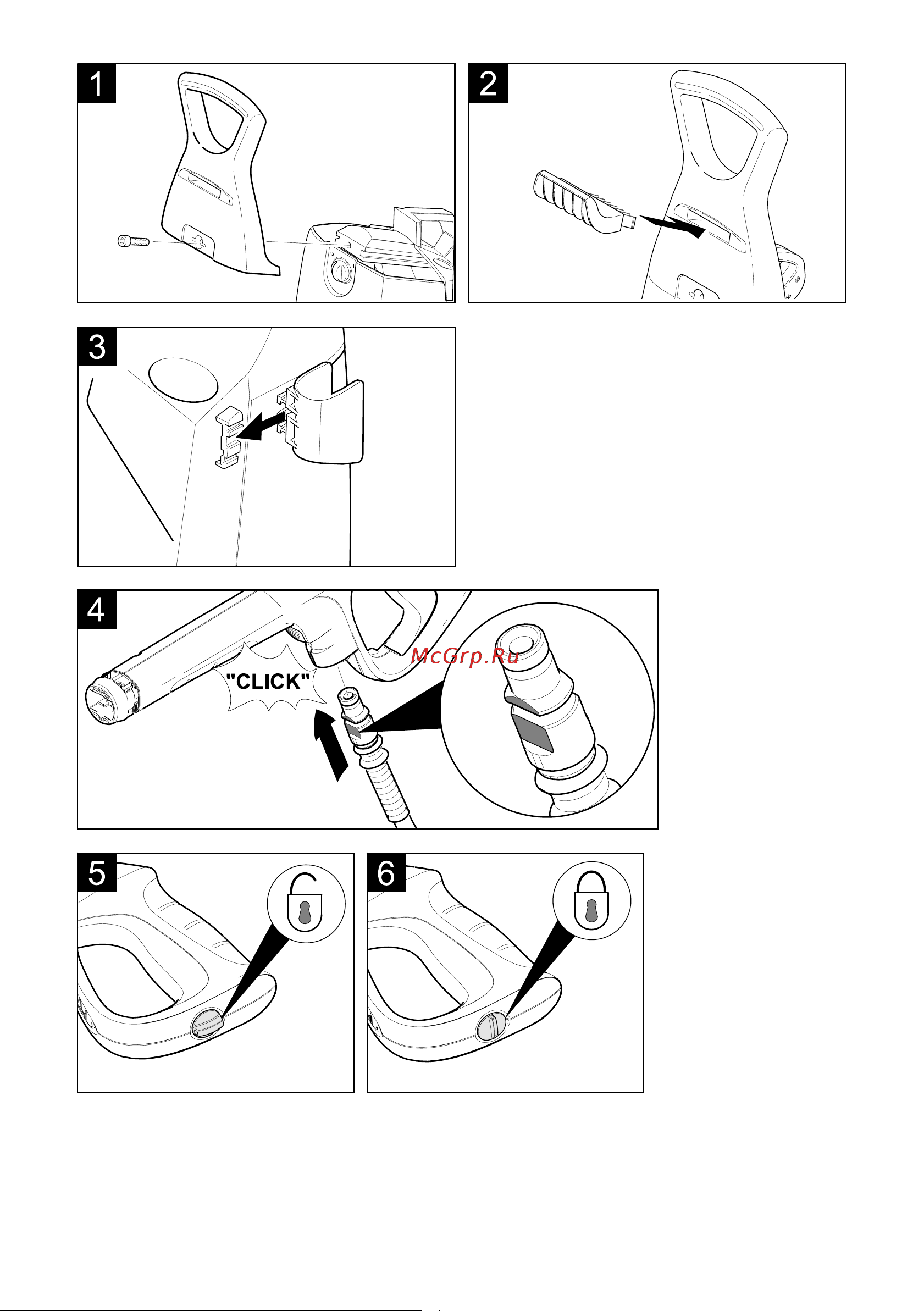 1

2

3

4

"CLICK"

McGrp.Ru

5

6