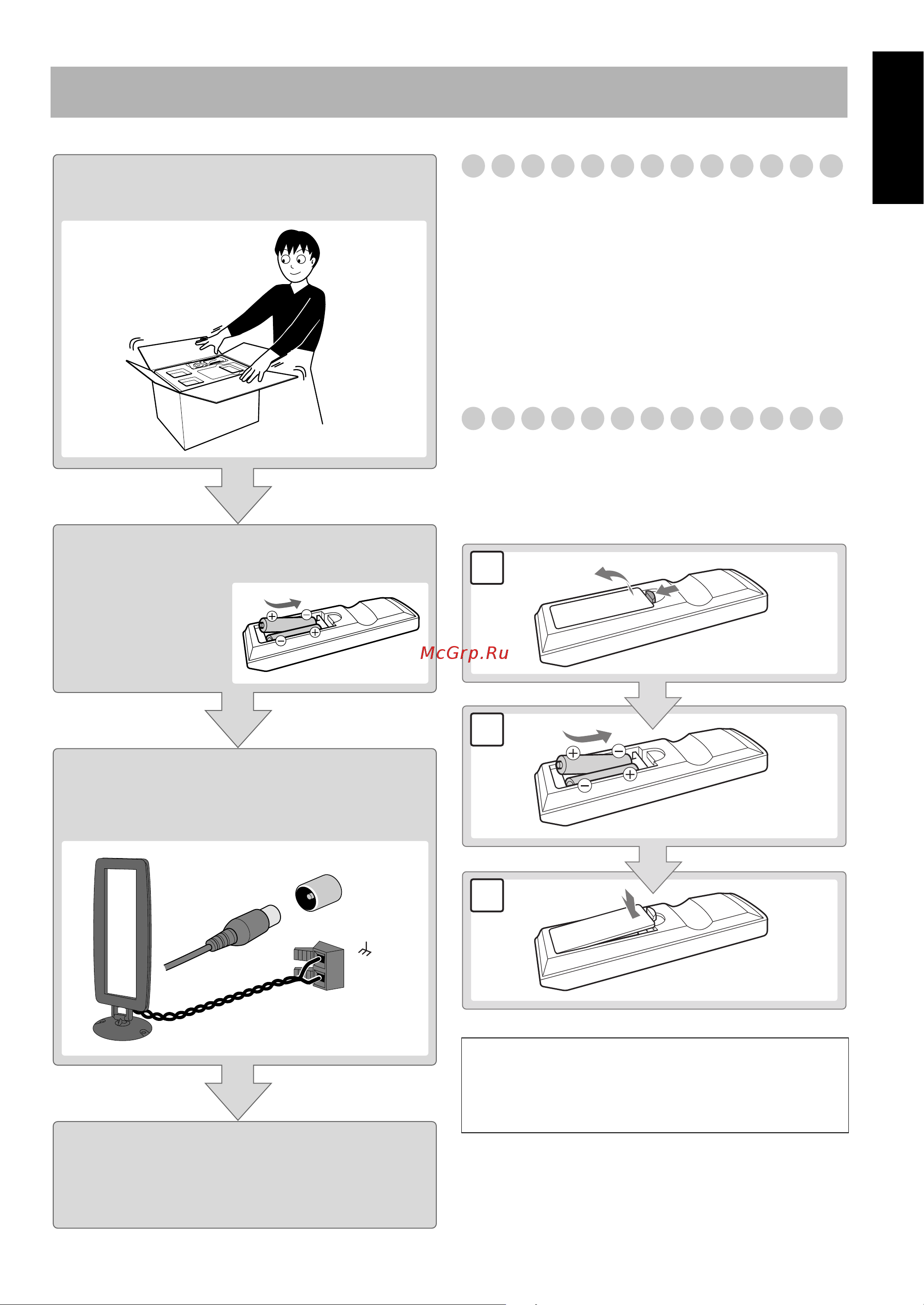 McGrp.Ru