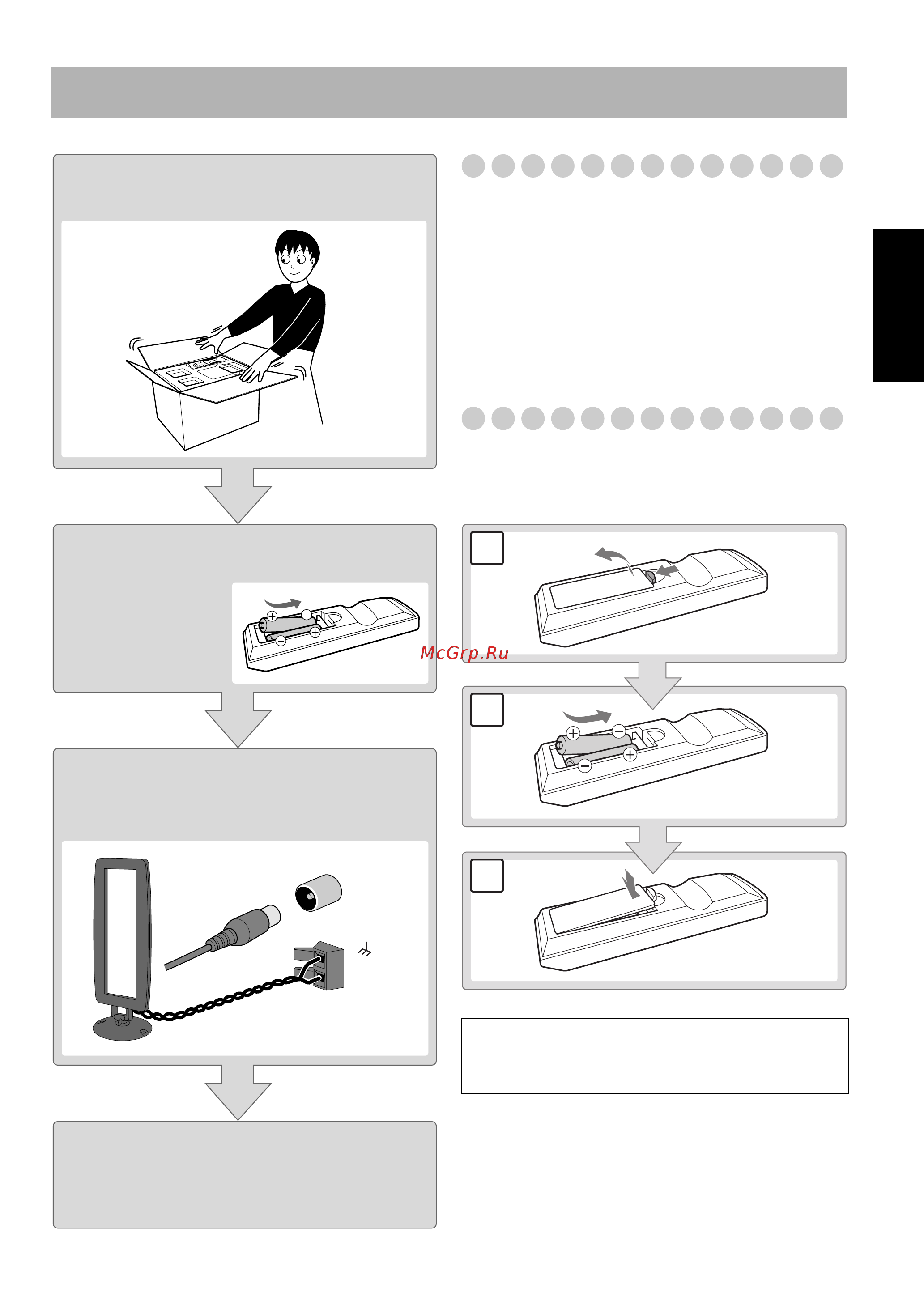 McGrp.Ru