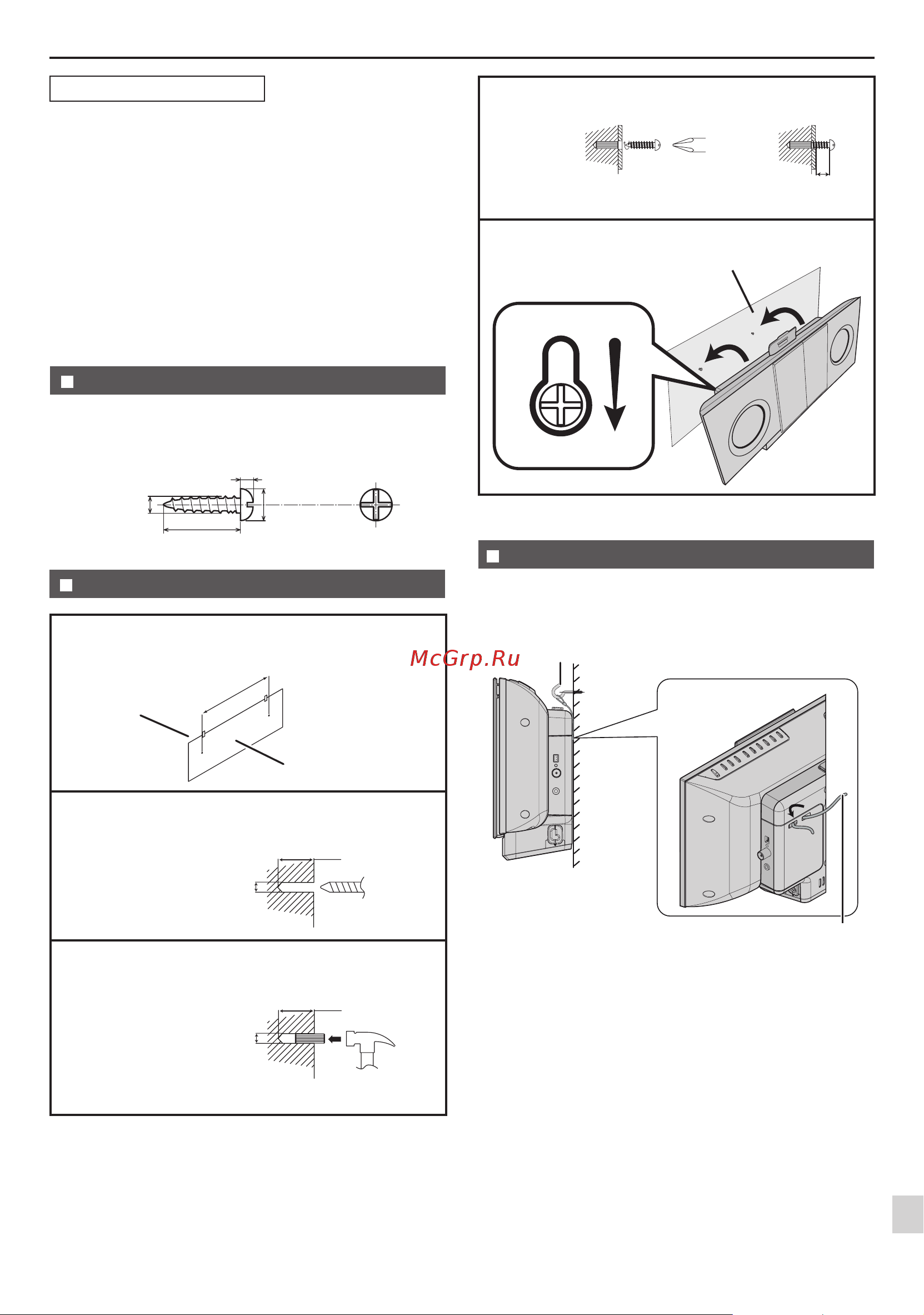 McGrp.Ru