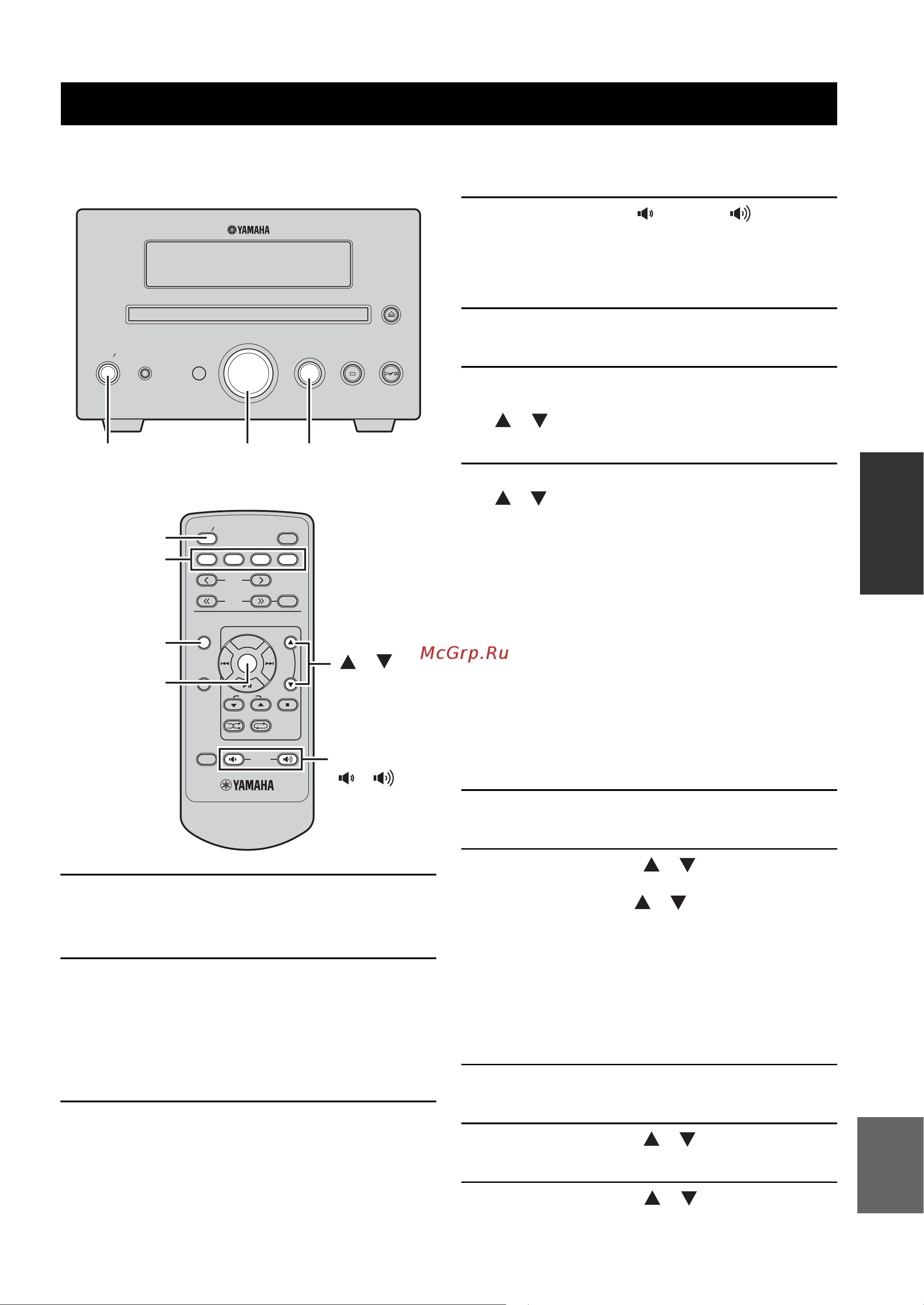 YAMAHA

YAMAHA

McGrp.Ru