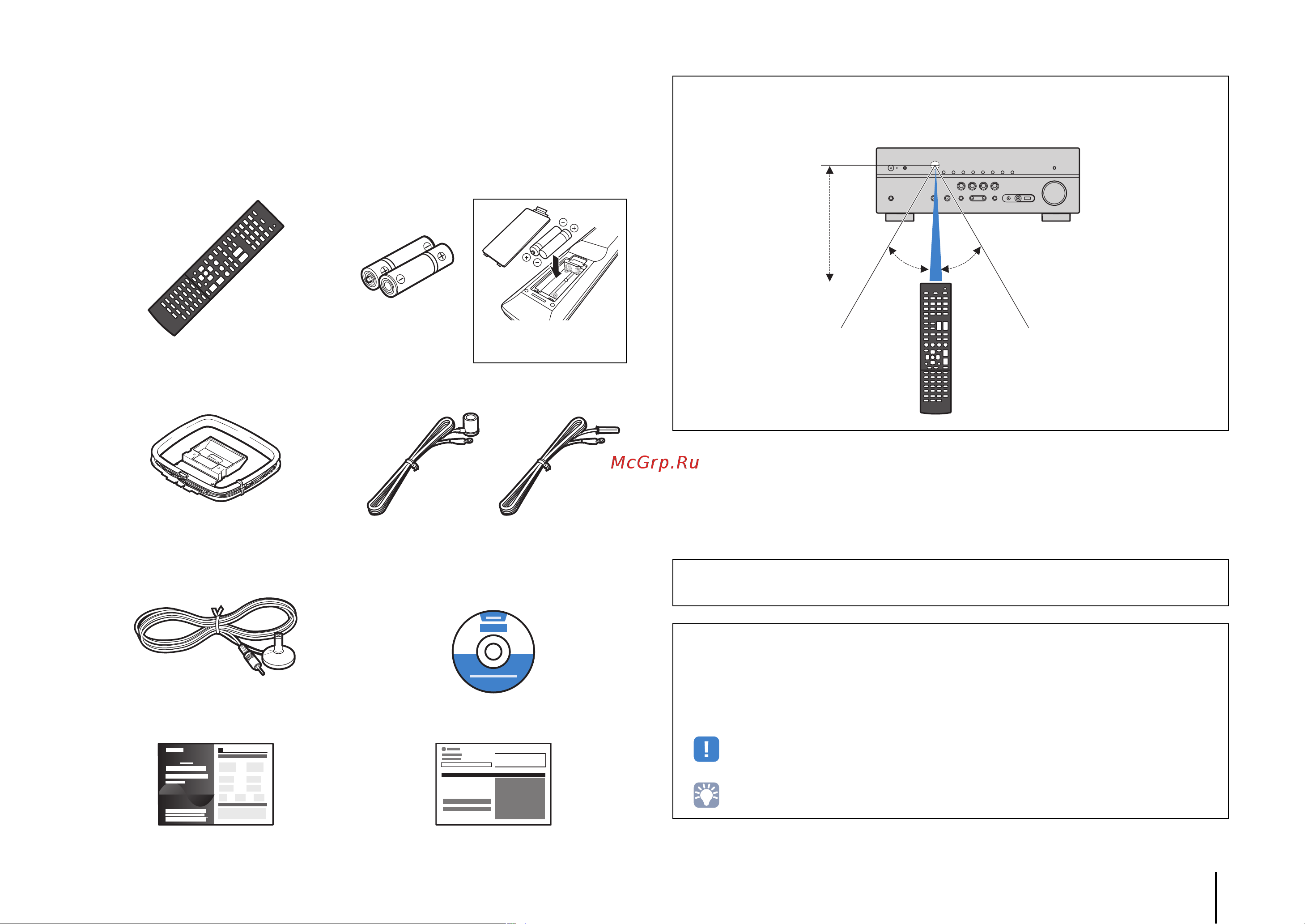 McGrp.Ru