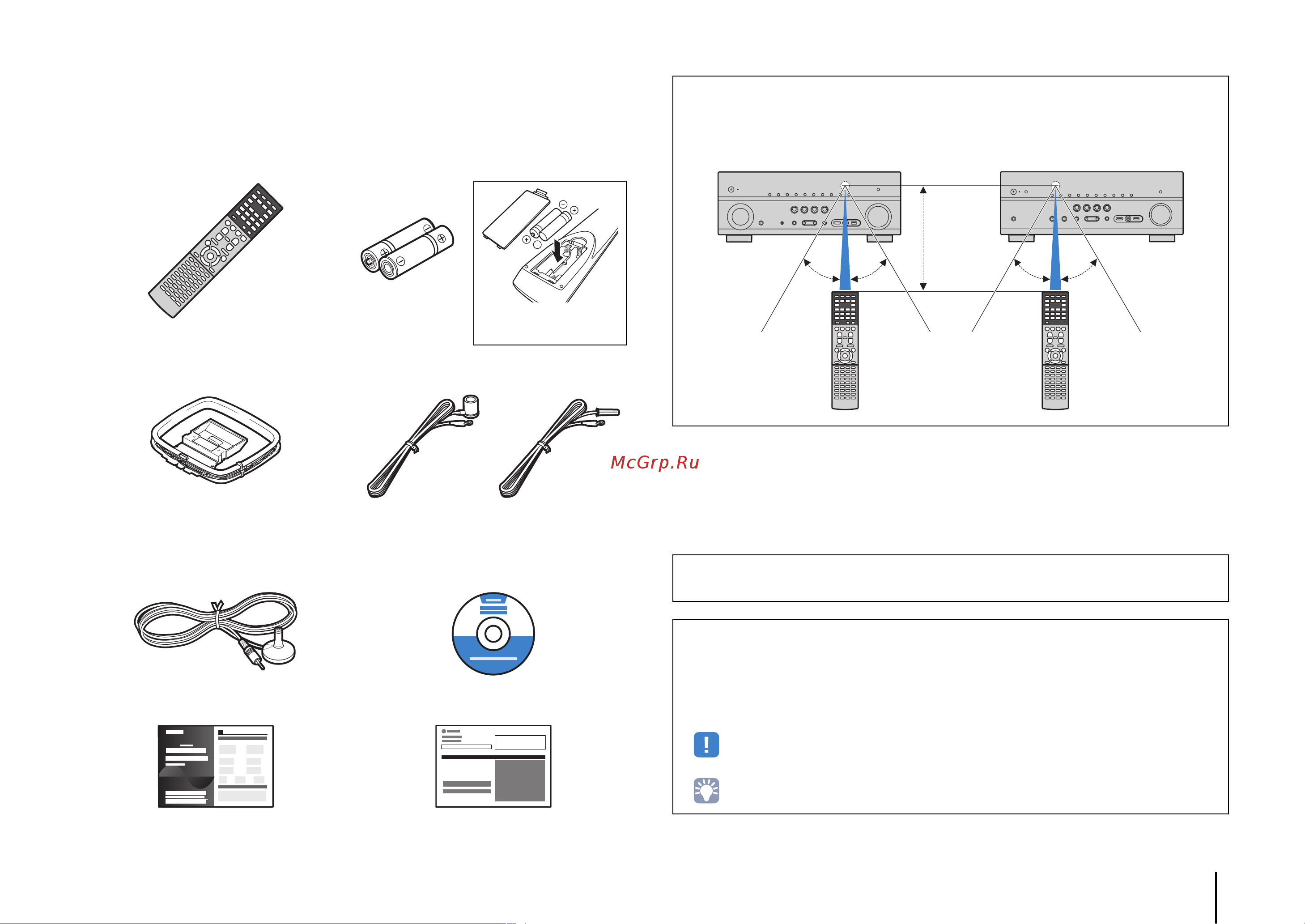 McGrp.Ru