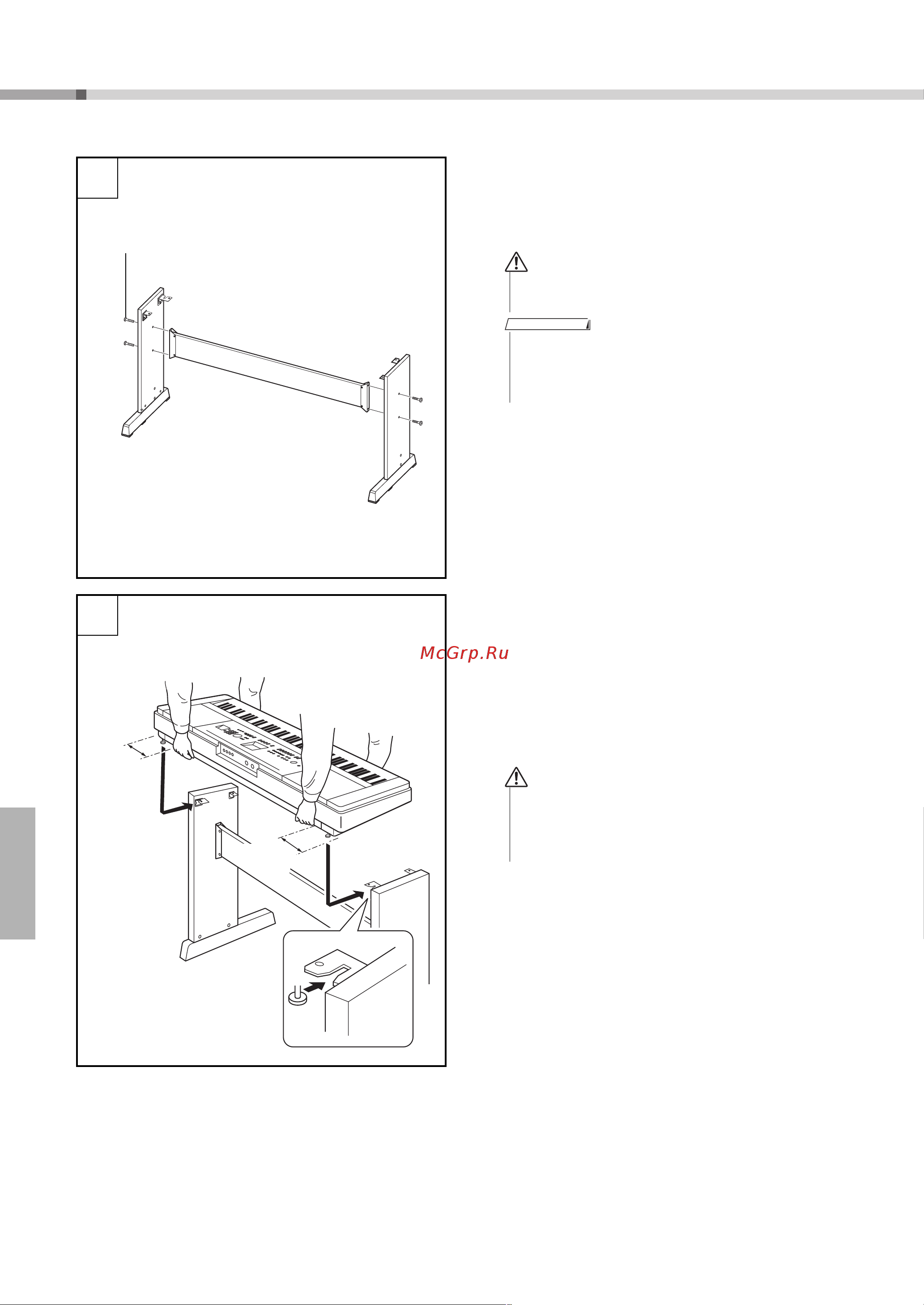 McGrp.Ru