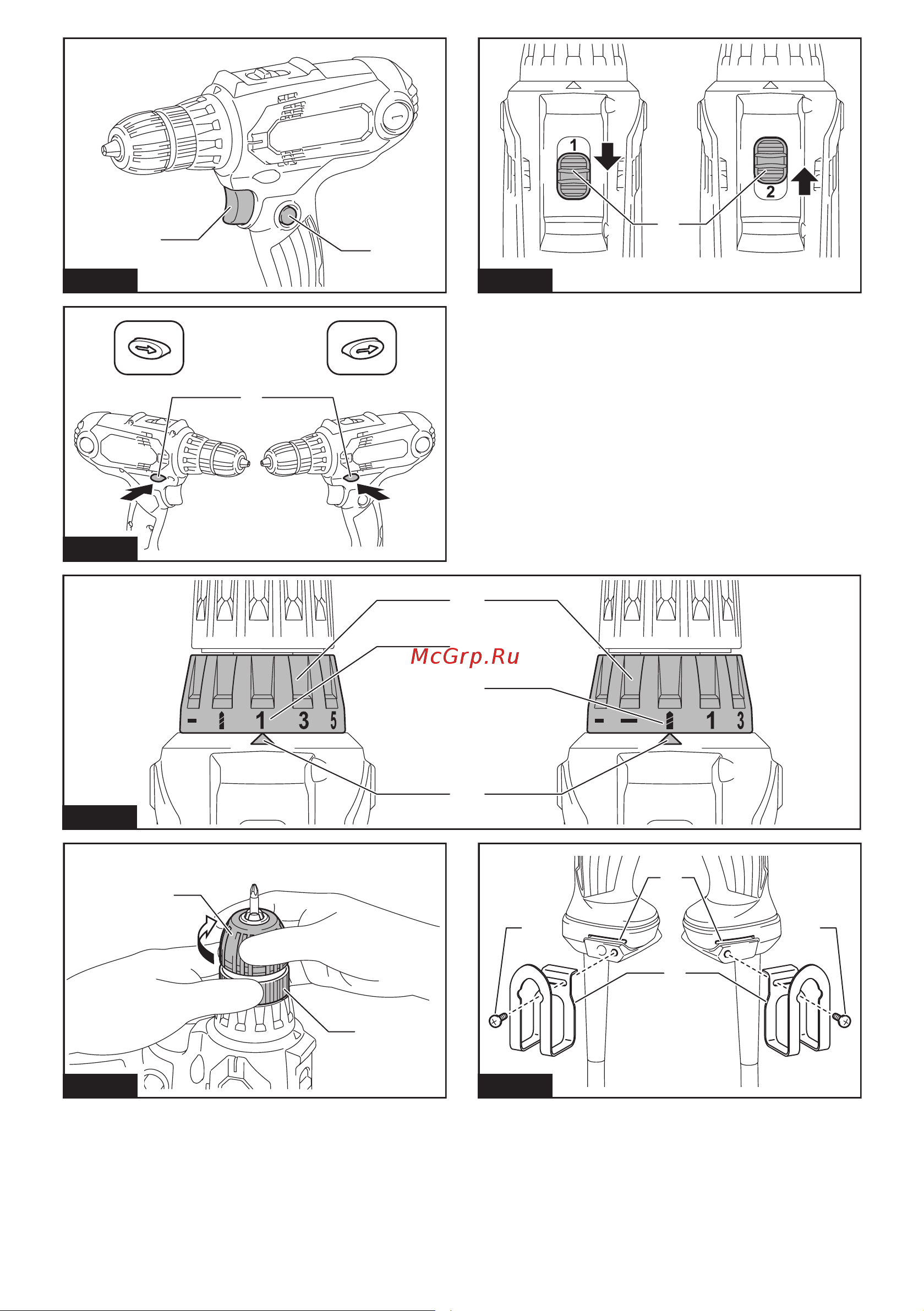 1

2

McGrp.Ru

1 3 5

1 3