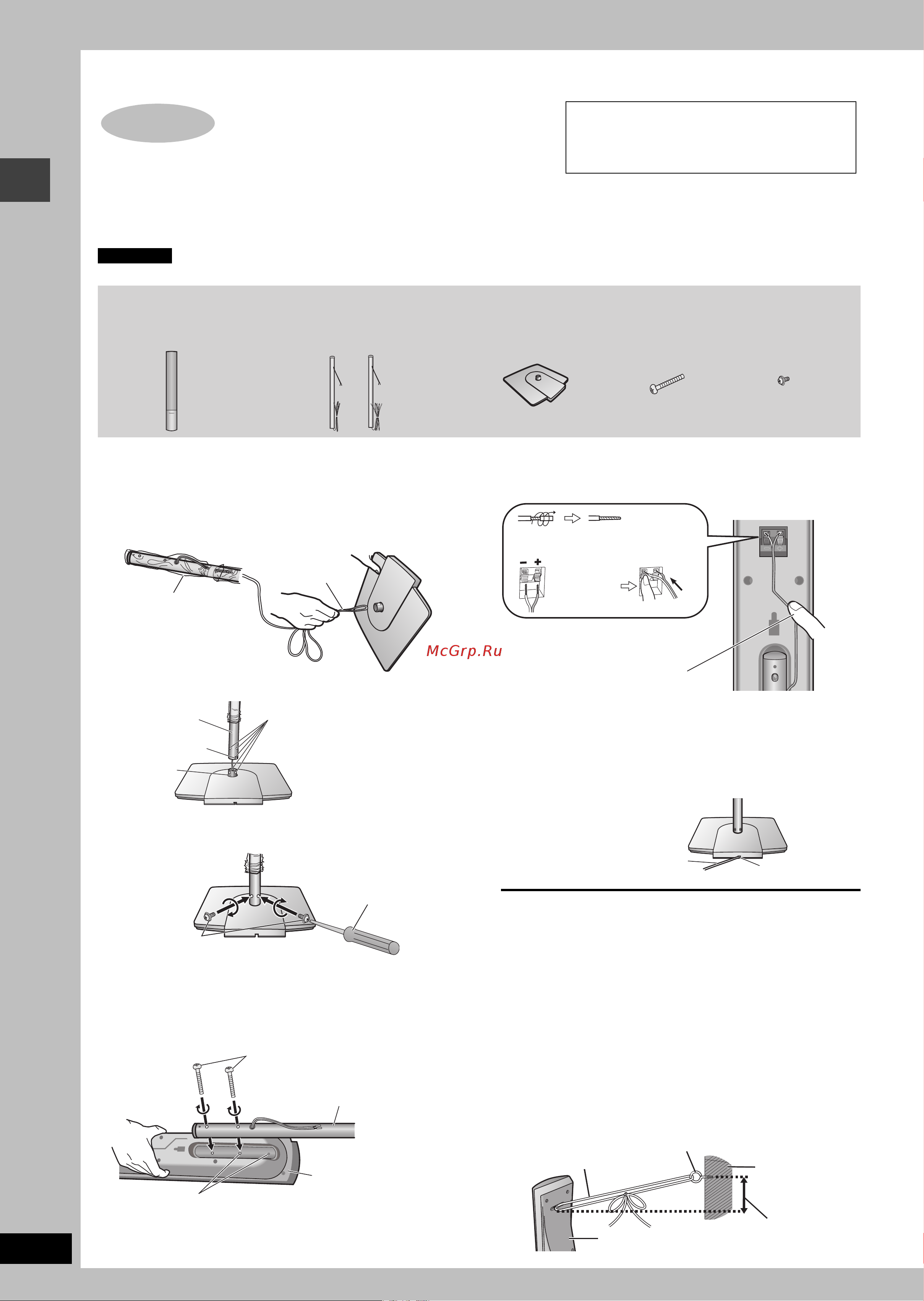 McGrp.Ru