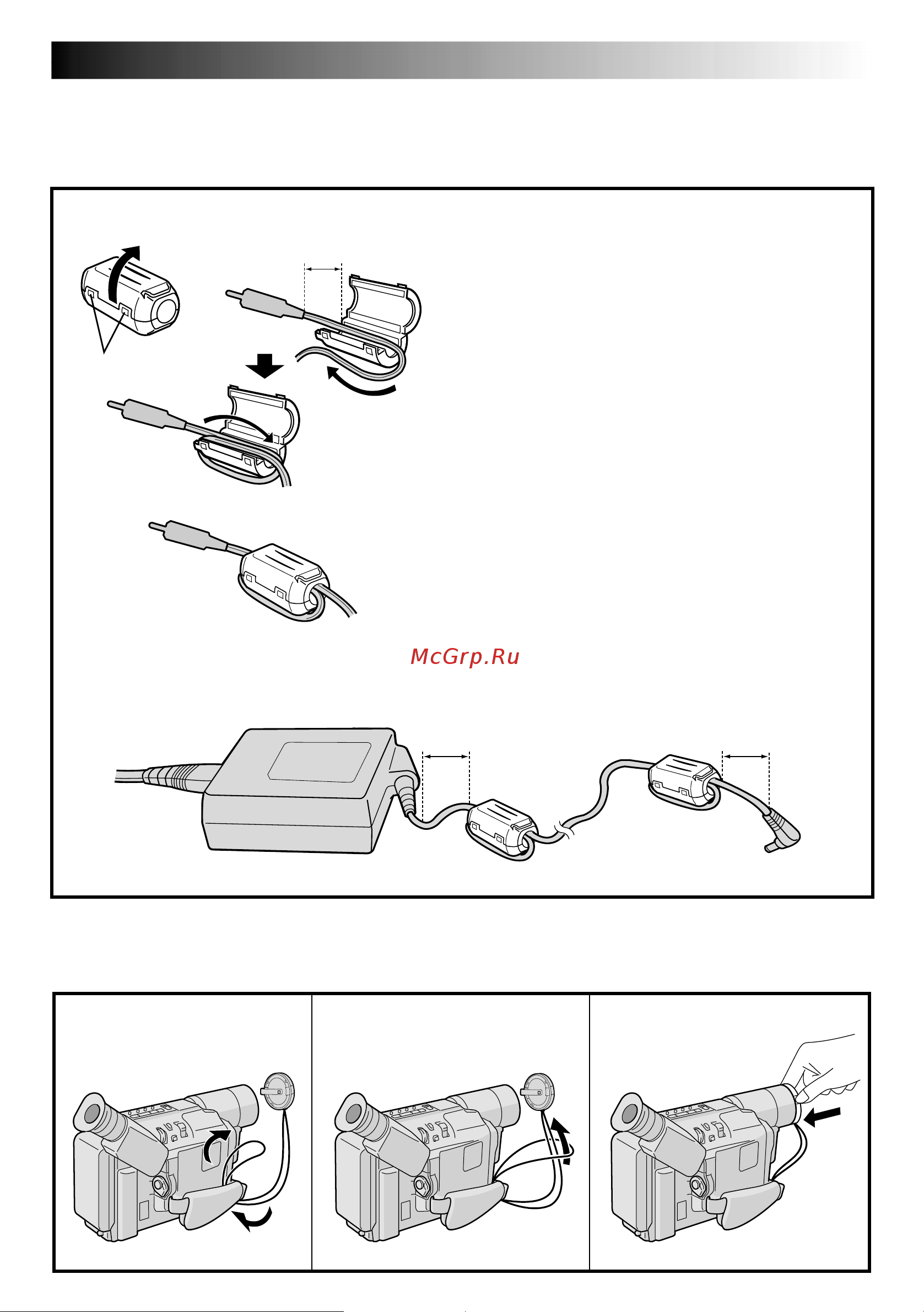 McGrp.Ru