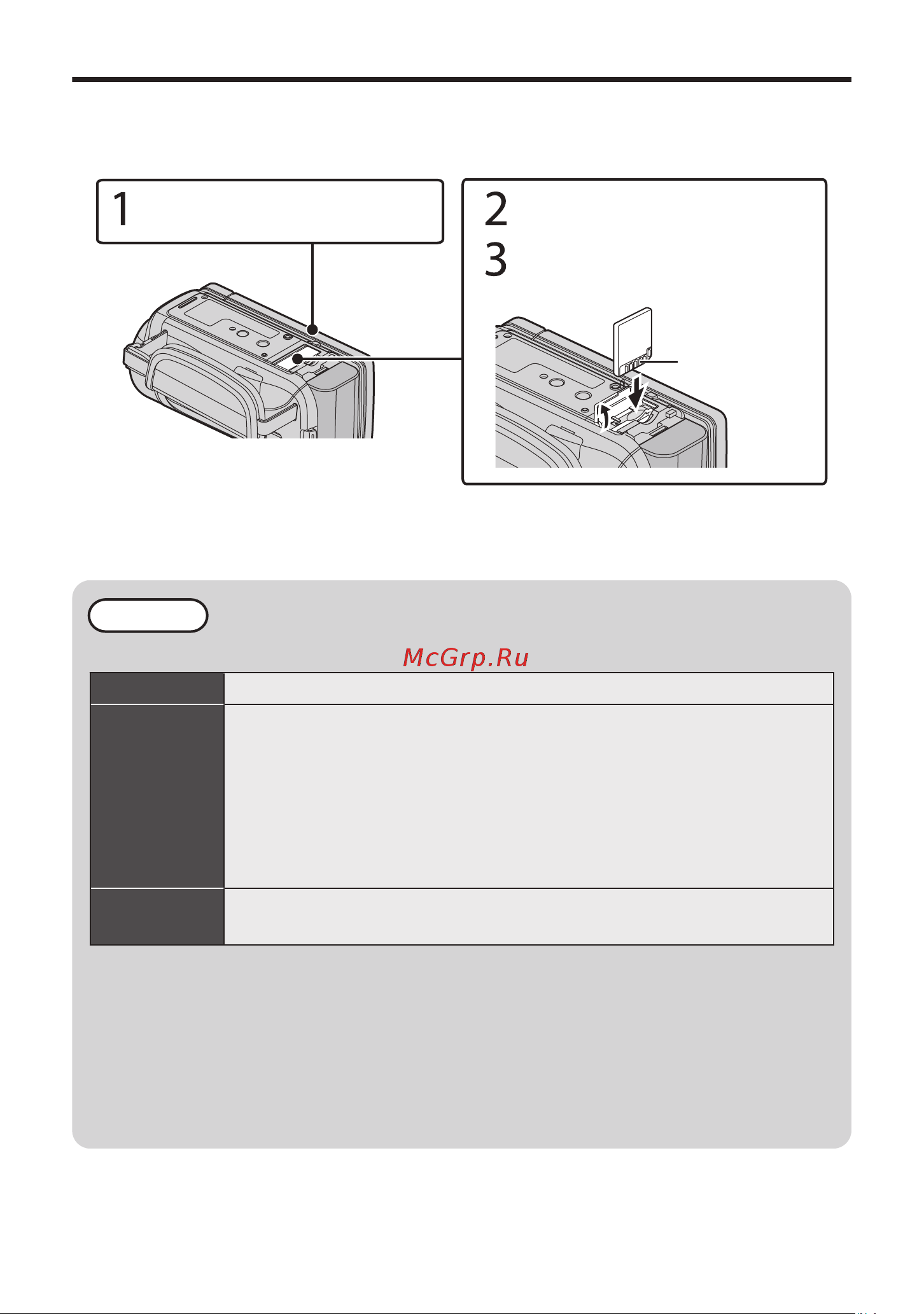 1

2
3

McGrp.Ru