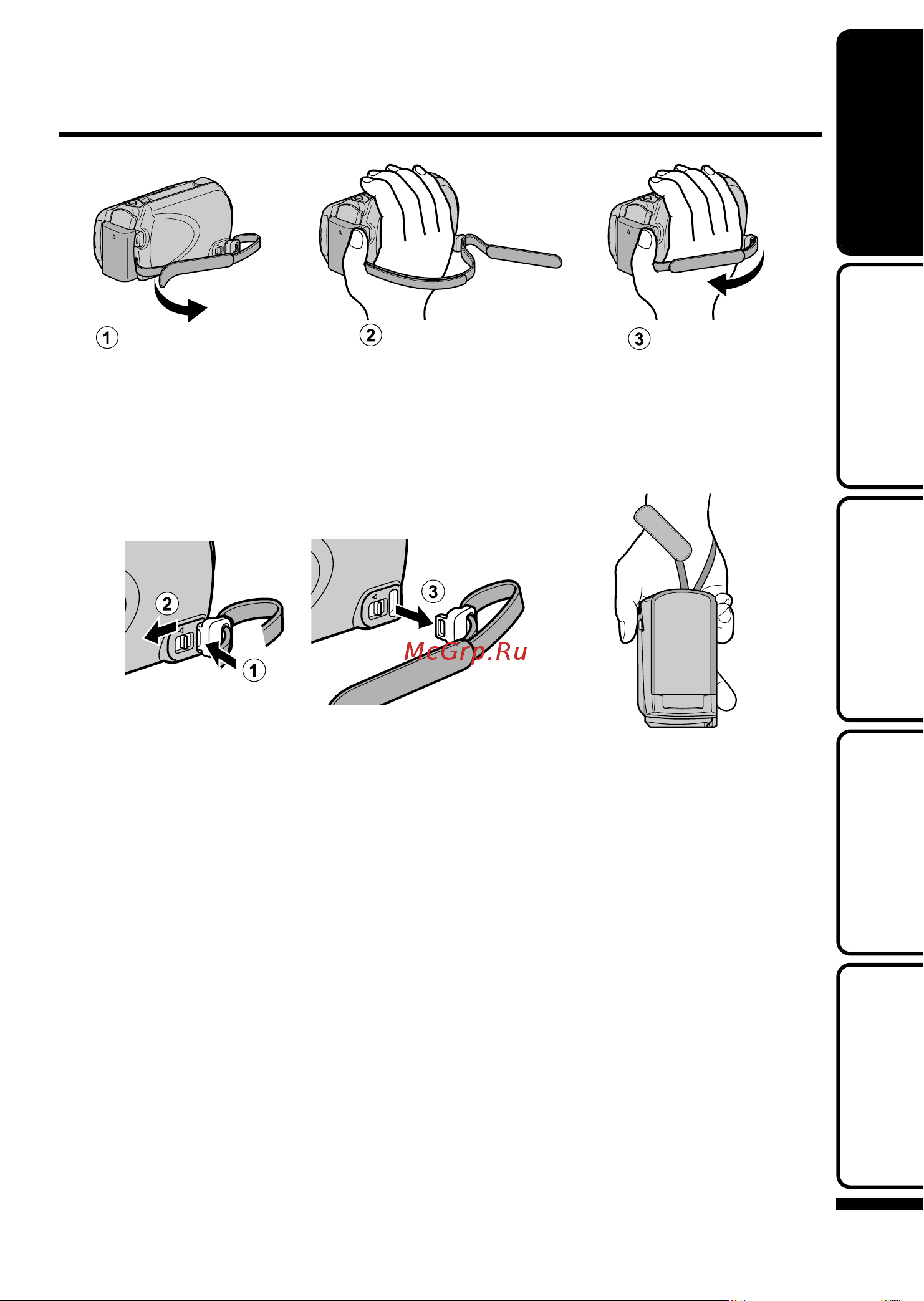 ①

②

③

②

①

③

McGrp.Ru