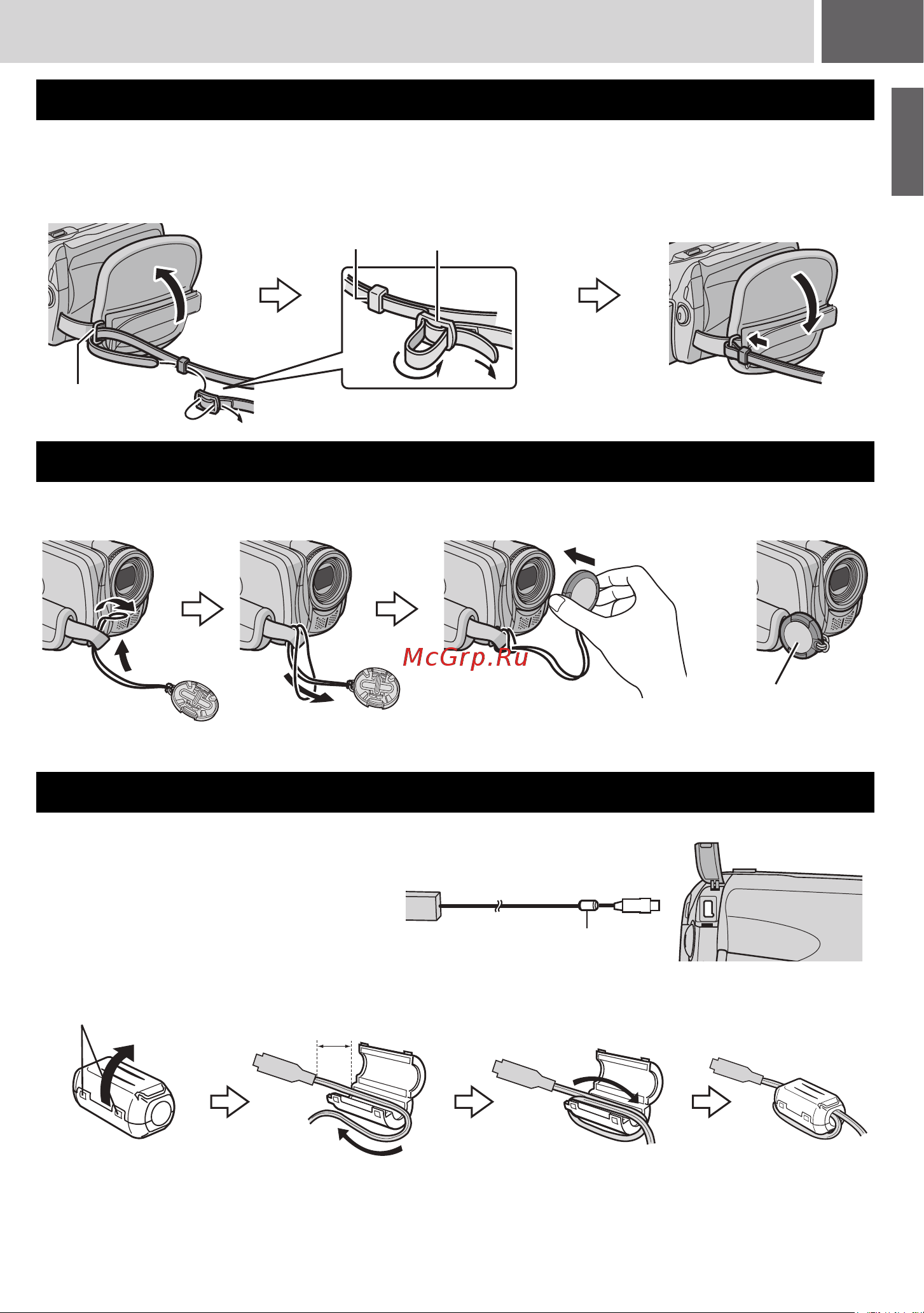 McGrp.Ru