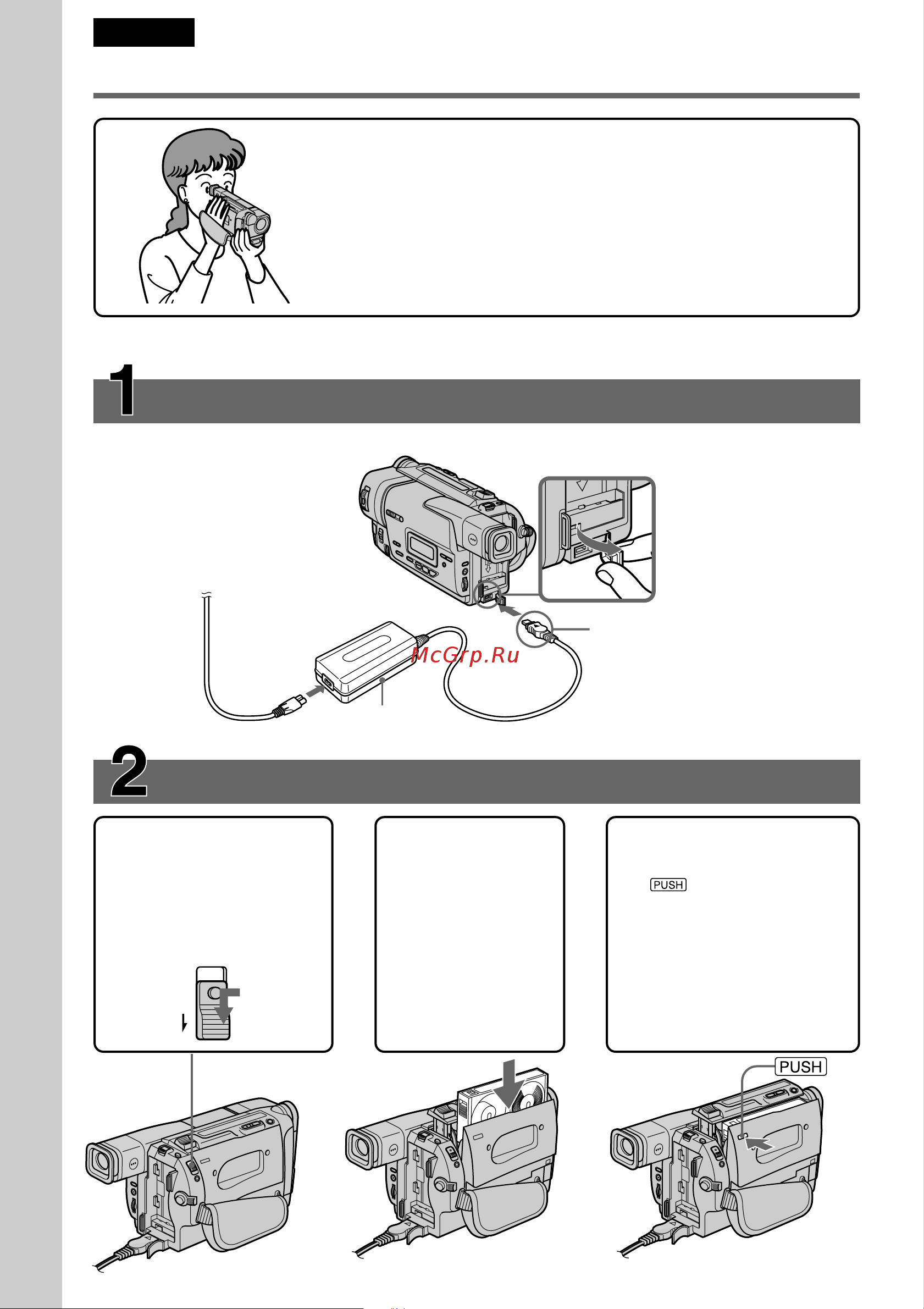 1

McGrp.Ru

2

PUSH

PUSH