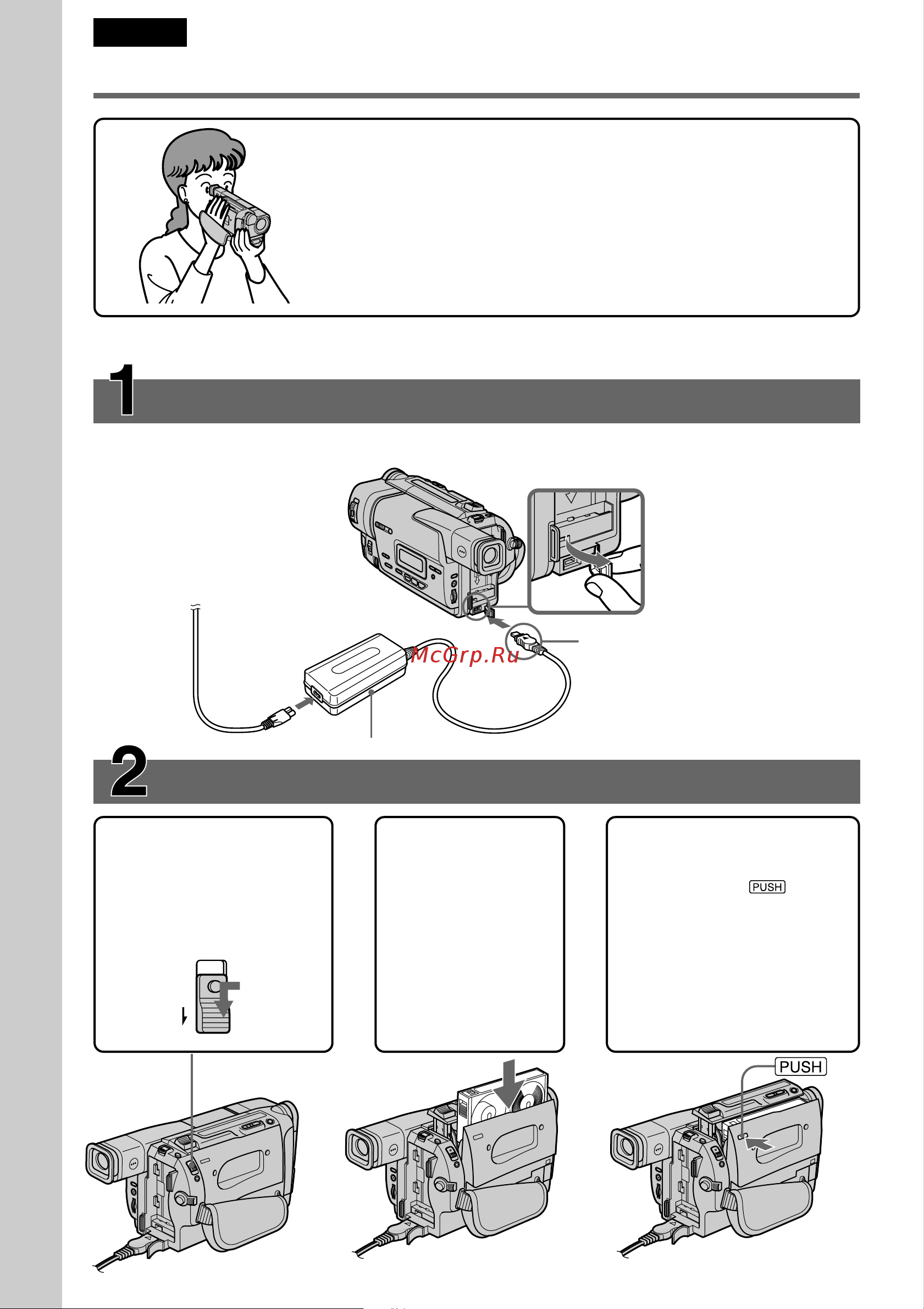 1

McGrp.Ru

2

PUSH

PUSH