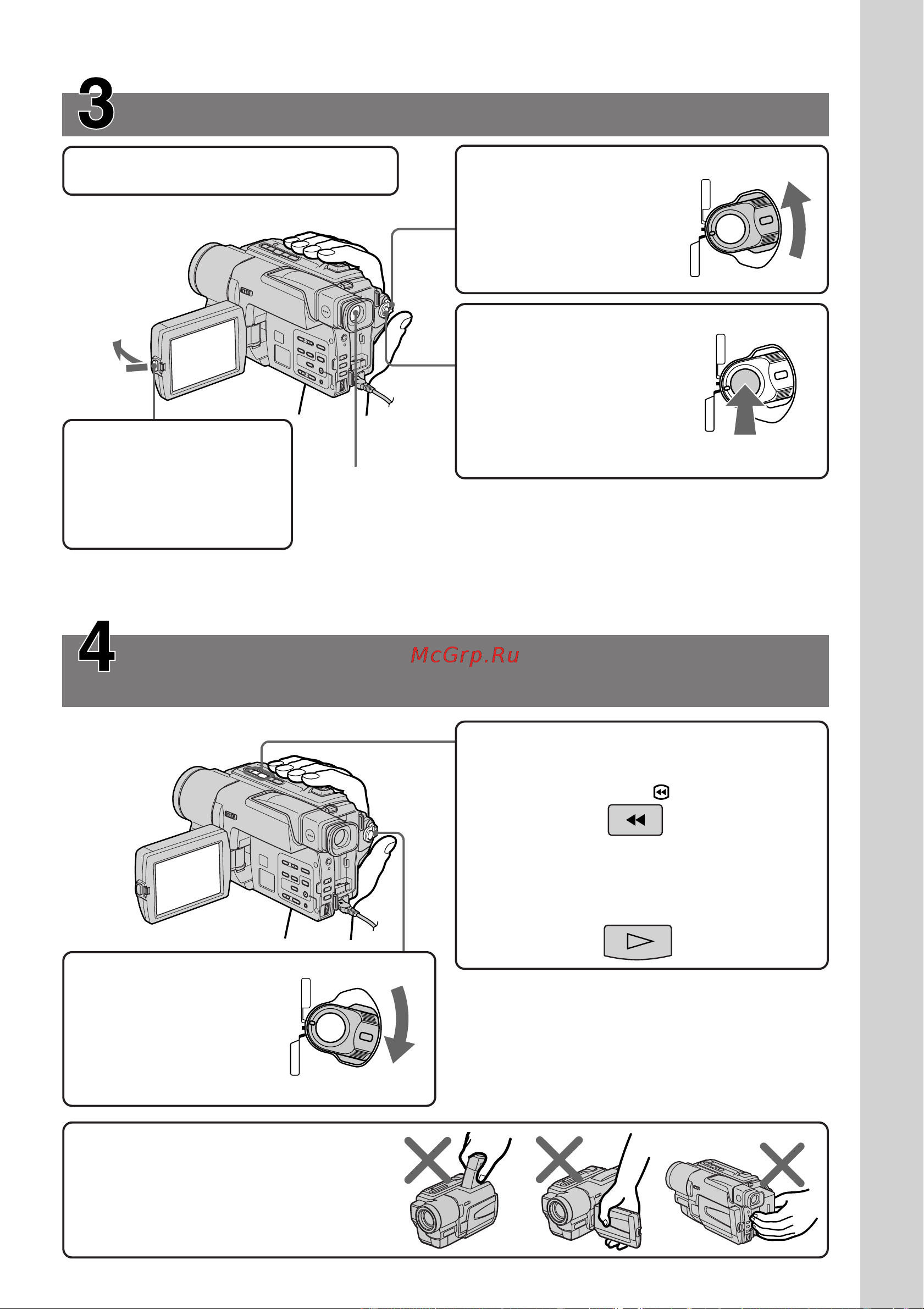 3

4

McGrp.Ru