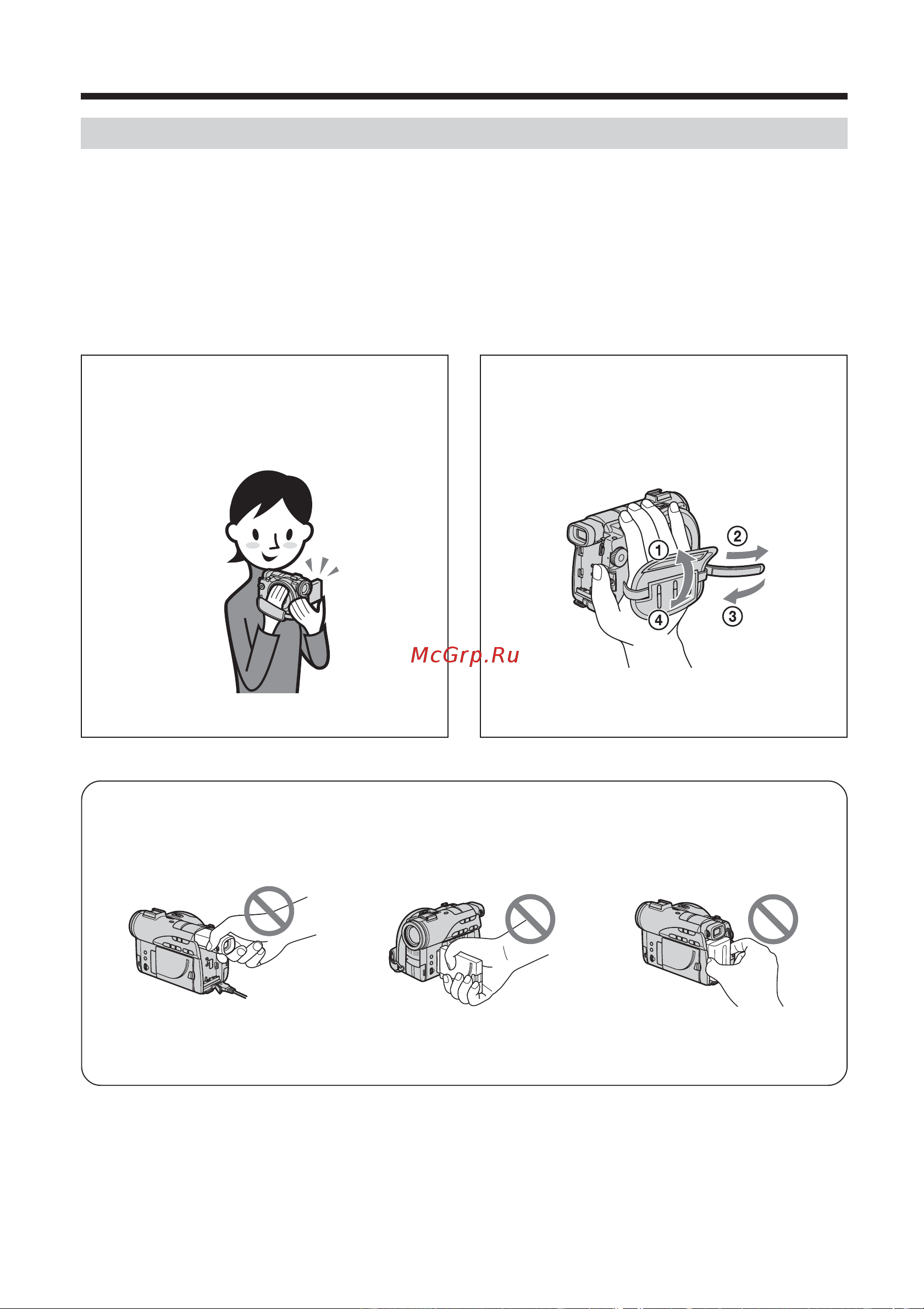 ①
②
③
④
McGrp.Ru