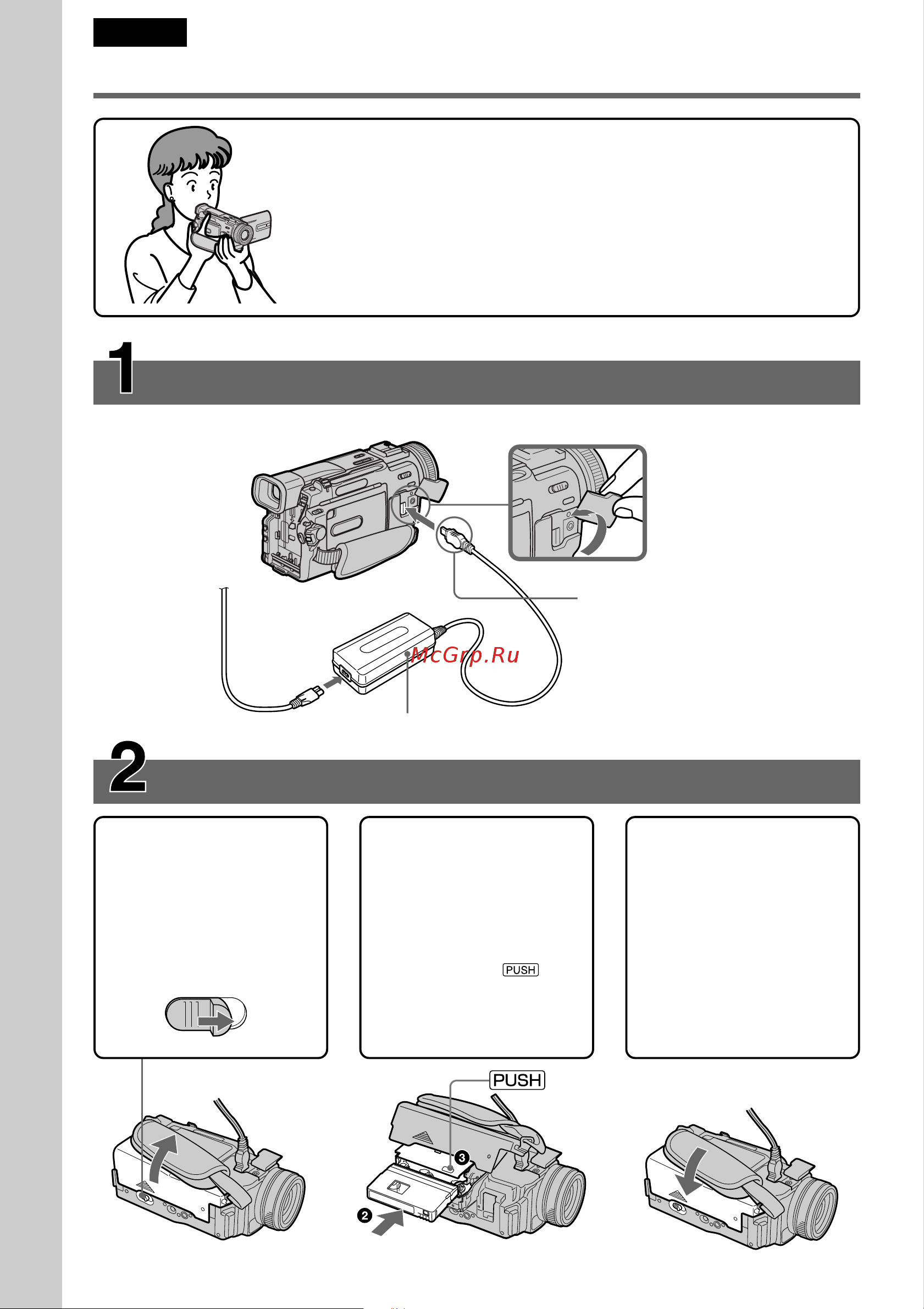 1

McGrp.Ru

2

PUSH

PUSH

❸

❷