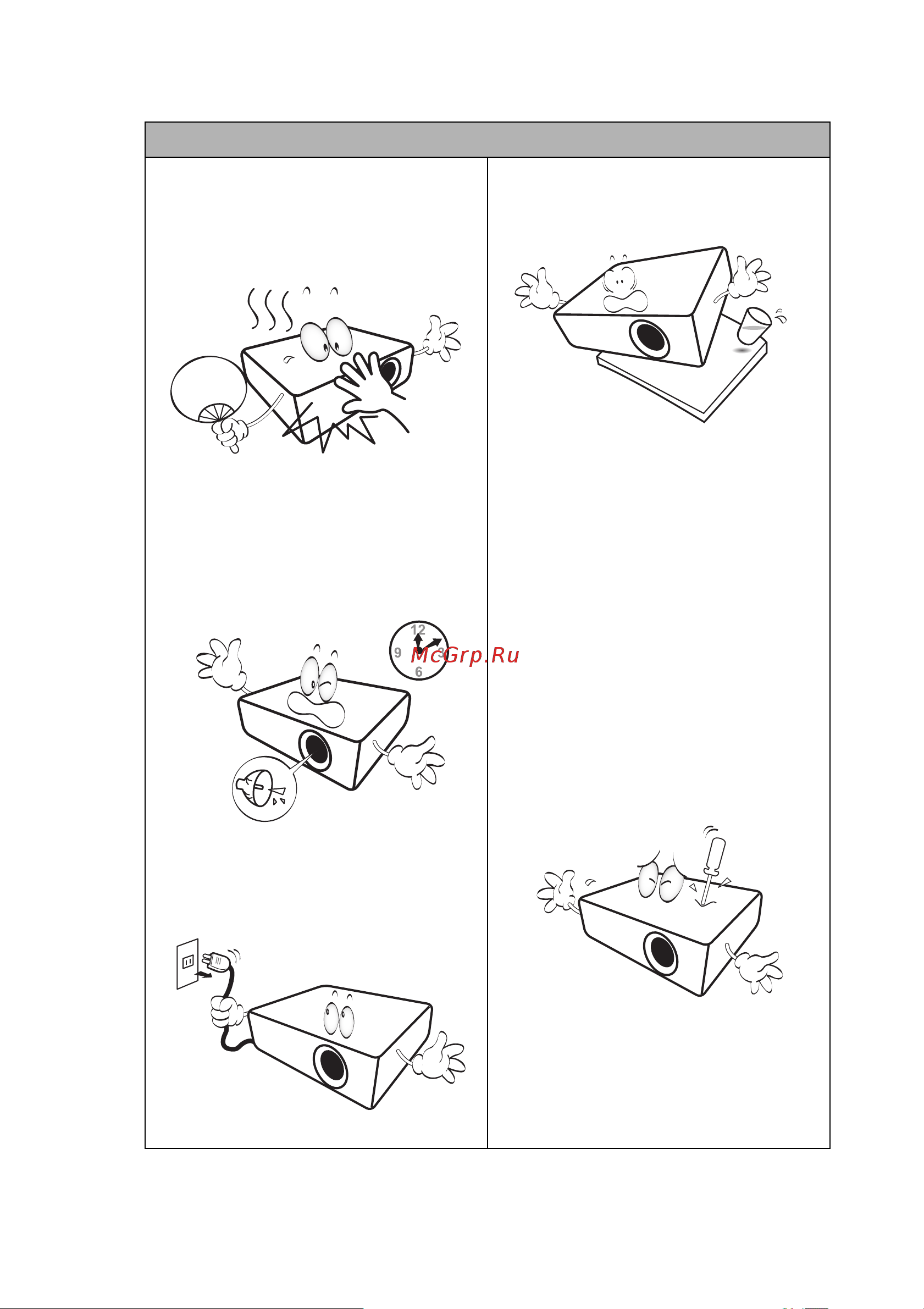 12
9
3
6
McGrp.Ru