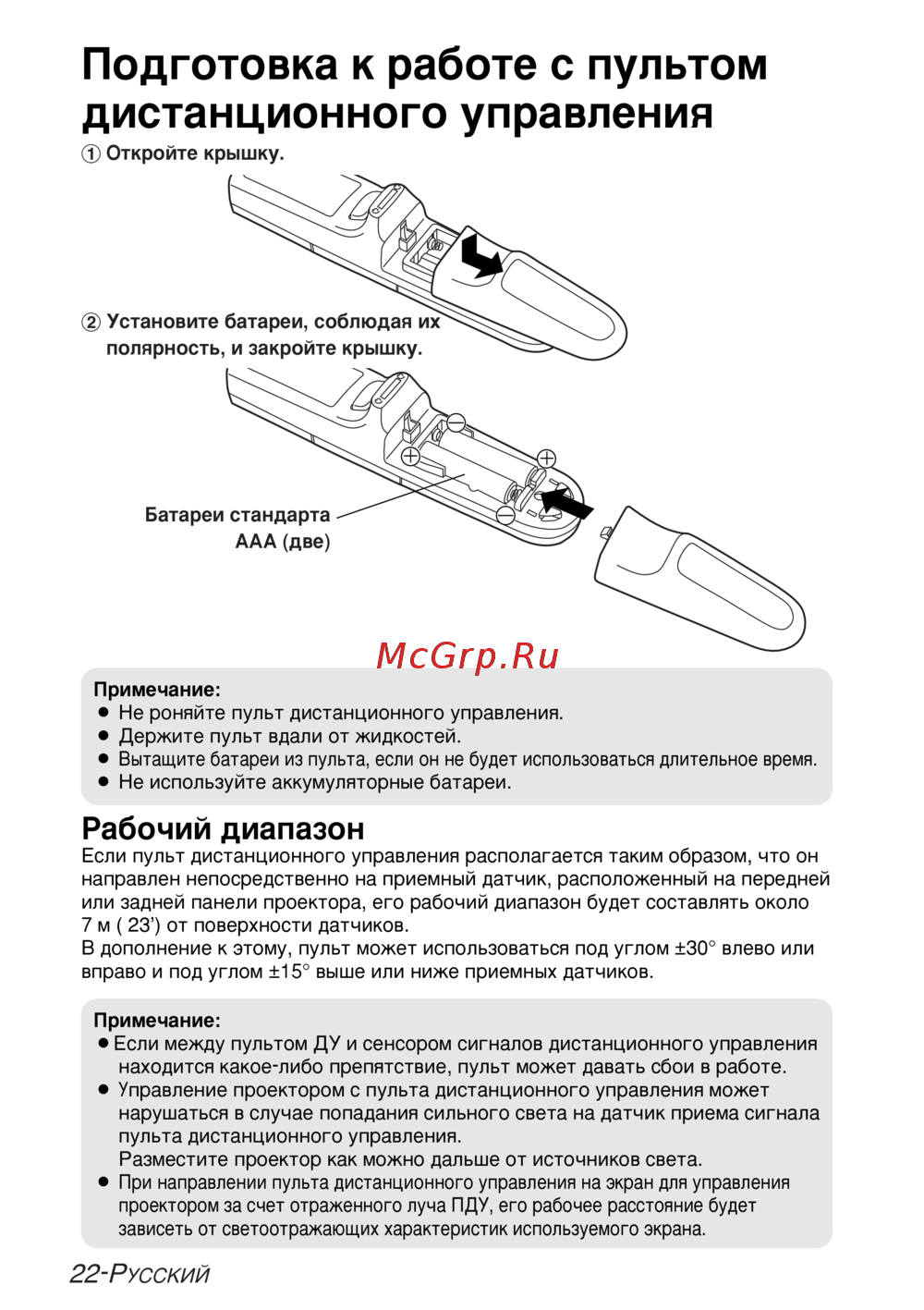 Подготовка к работе с пультом дистанционного управления

① Откройте крышку.

② Установите батареи, соблюдая их полярность, и закройте крышку.

Батареи стандарта AAA (две)

McGrp.Ru

Примечание:
● Не роняйте пульт дистанционного управления.
● Держите пульт вдали от жидкостей.
● Вытащите батареи из пульта, если он не будет использоваться длительное время.
● Не используйте аккумуляторные батареи.

Рабочий диапазон

Если пульт дистанционного управления располагается таким образом, что он направлен непосредственно на приемный датчик, расположенный на передней или задней панели проектора, его рабочий диапазон будет составлять около 7 м ( 23') от поверхности датчиков.
В дополнение к этому, пульт может использоваться под углом ±30° влево или вправо и под углом ±15° выше или ниже приемных датчиков.

Примечание:
● Если между пультом ДУ и сенсором сигналов дистанционного управления находится какое-либо препятствие, пульт может давать сбои в работе.
● Управление проектором с пульта дистанционного управления может нарушаться в случае попадания сильного света на датчик приема сигнала пульта дистанционного управления.
Разместите проектор как можно дальше от источников света.
● При направлении пульта дистанционного управления на экран для управления проектором за счет отраженного луча ПДУ, его рабочее расстояние будет зависеть от светоотражающих характеристик используемого экрана.

22-Русский