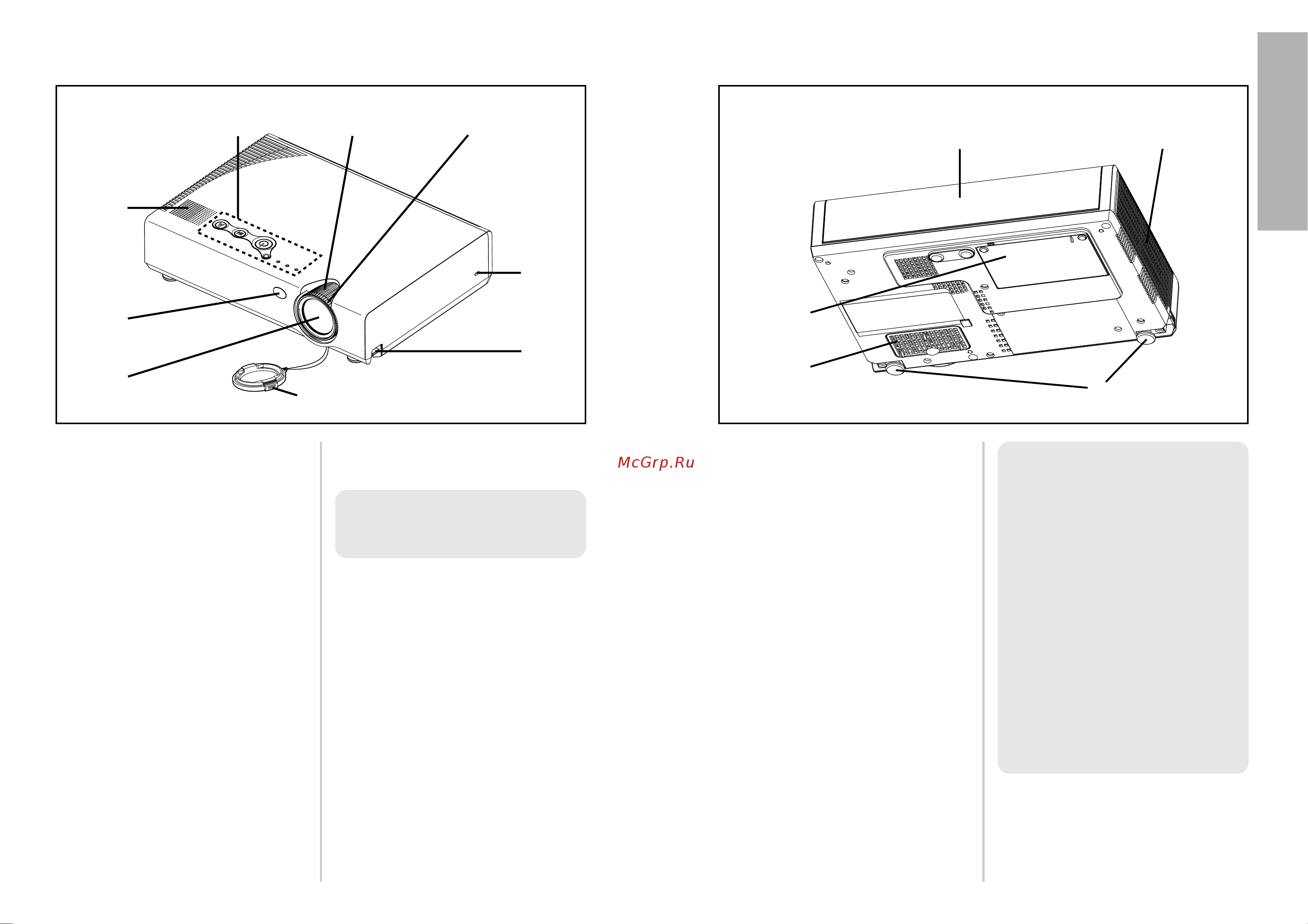 McGrp.Ru