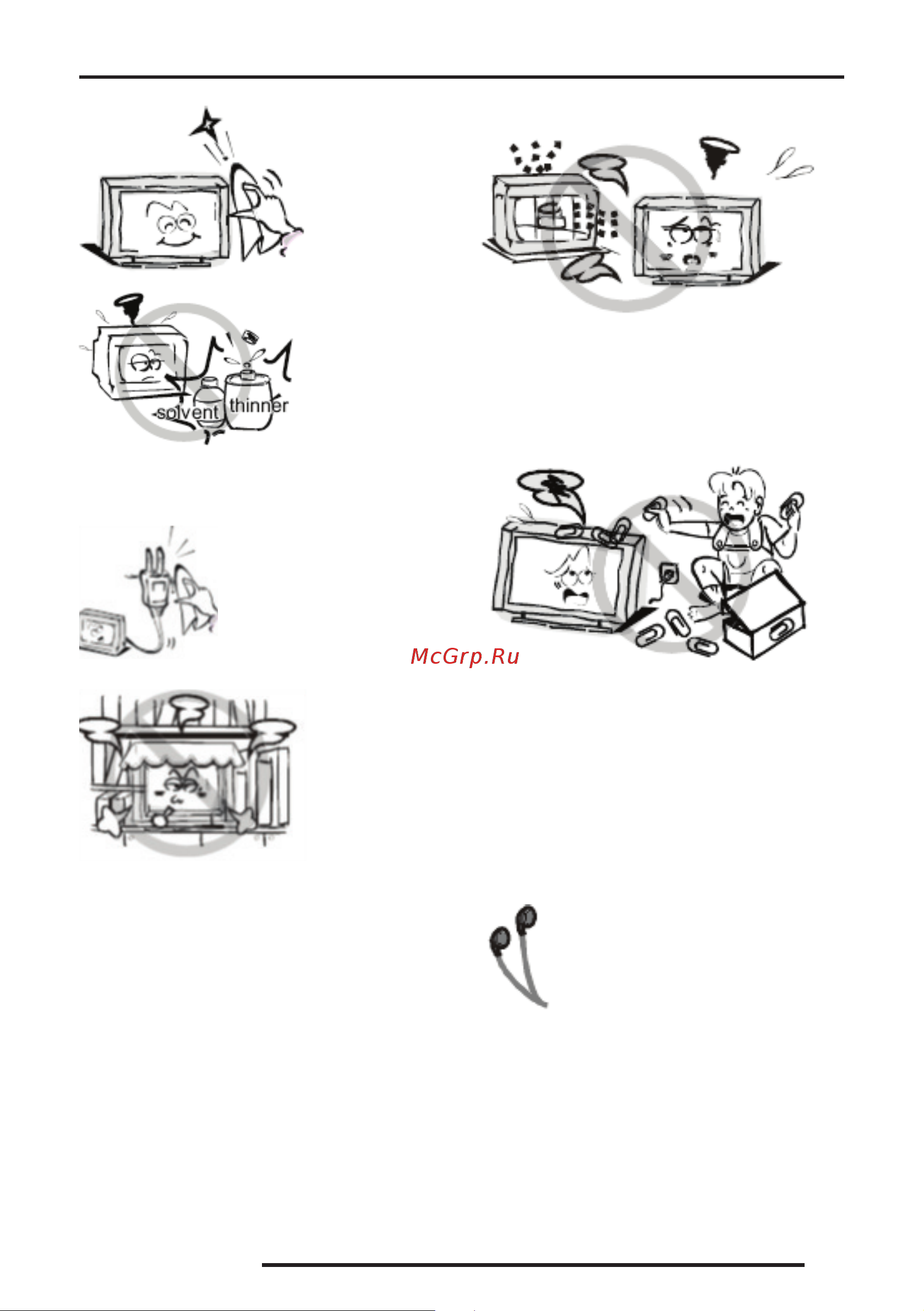 solvent
thinner

McGrp.Ru