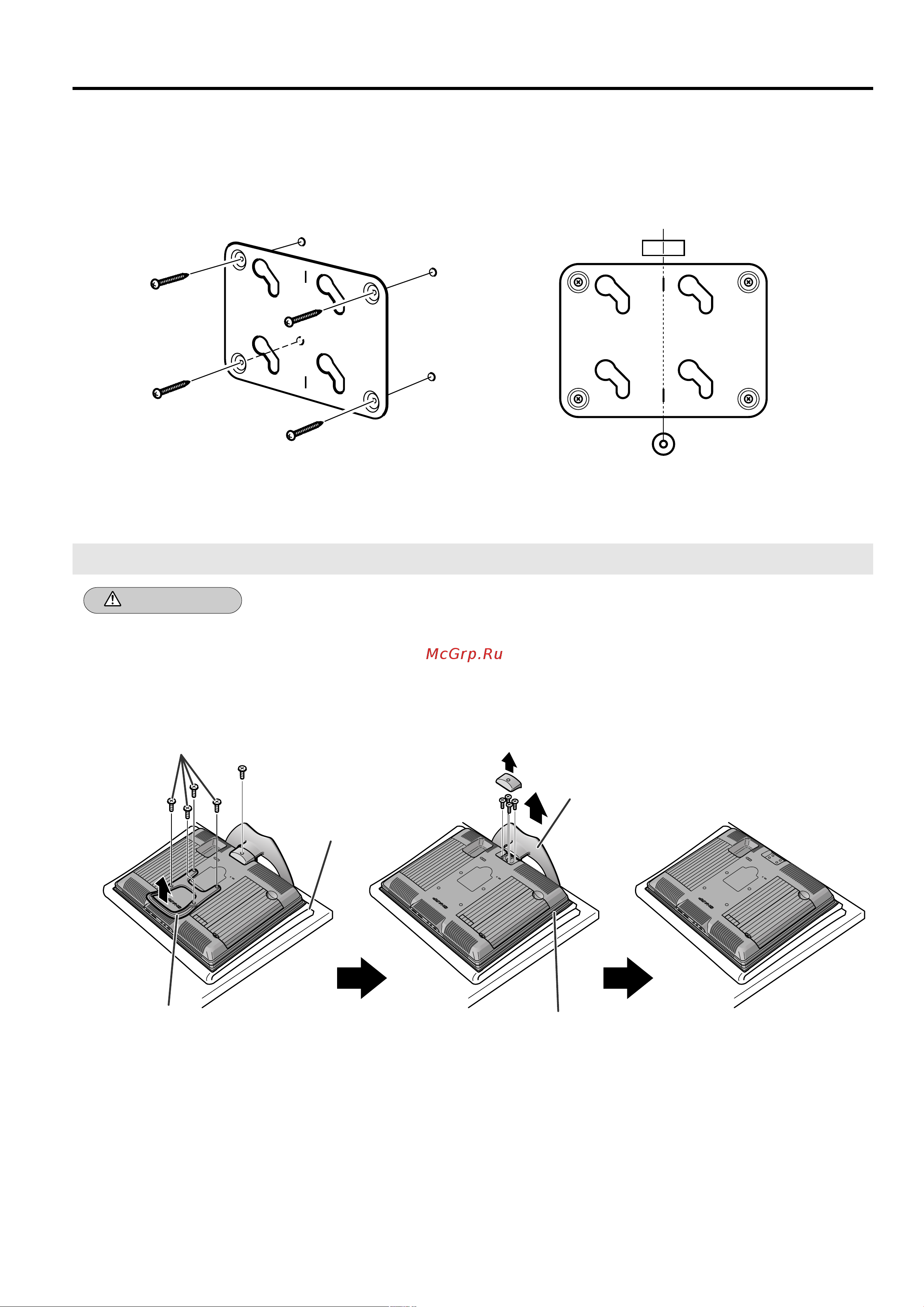 McGrp.Ru