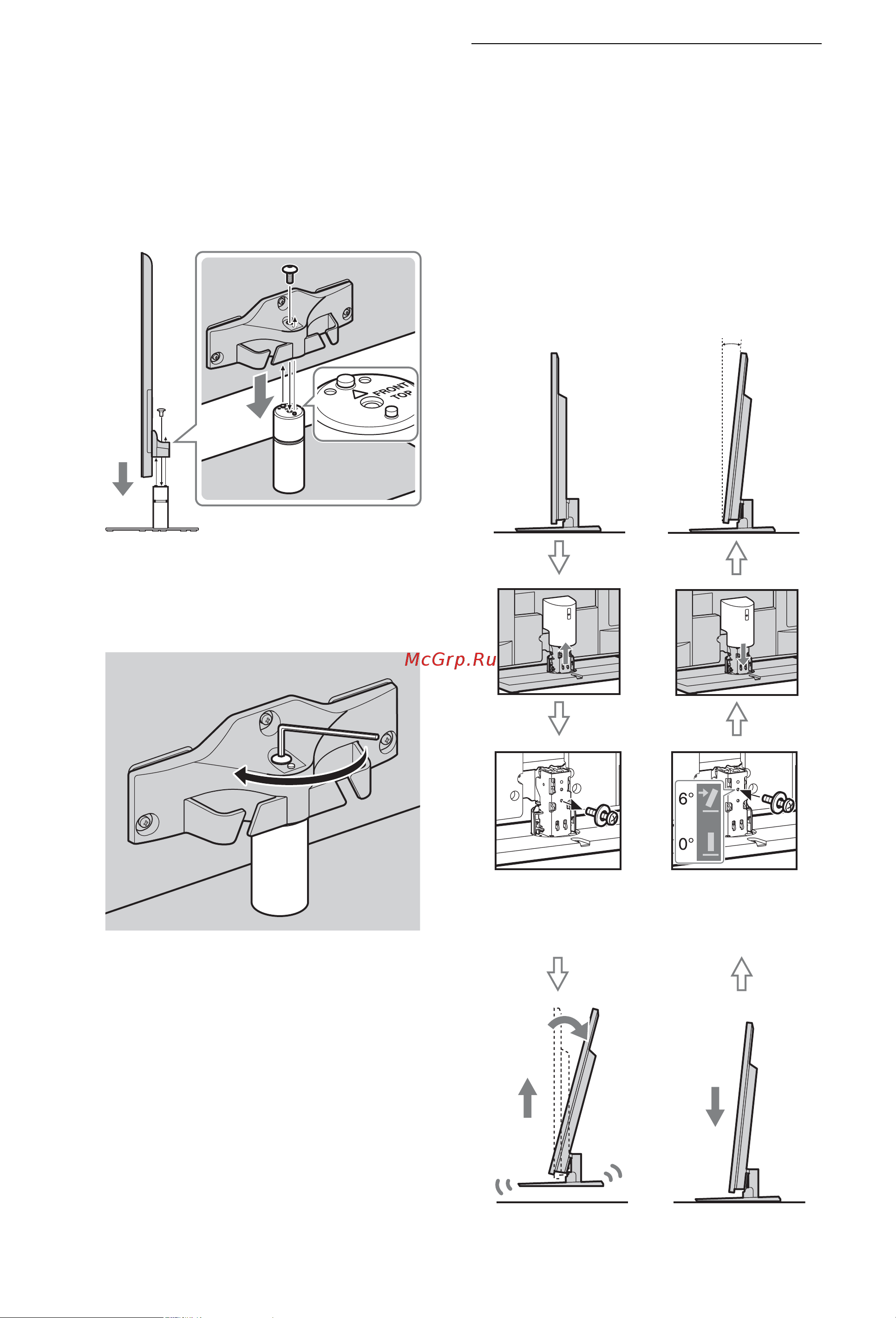 FRONT
TOP

McGrp.Ru

6°

0°