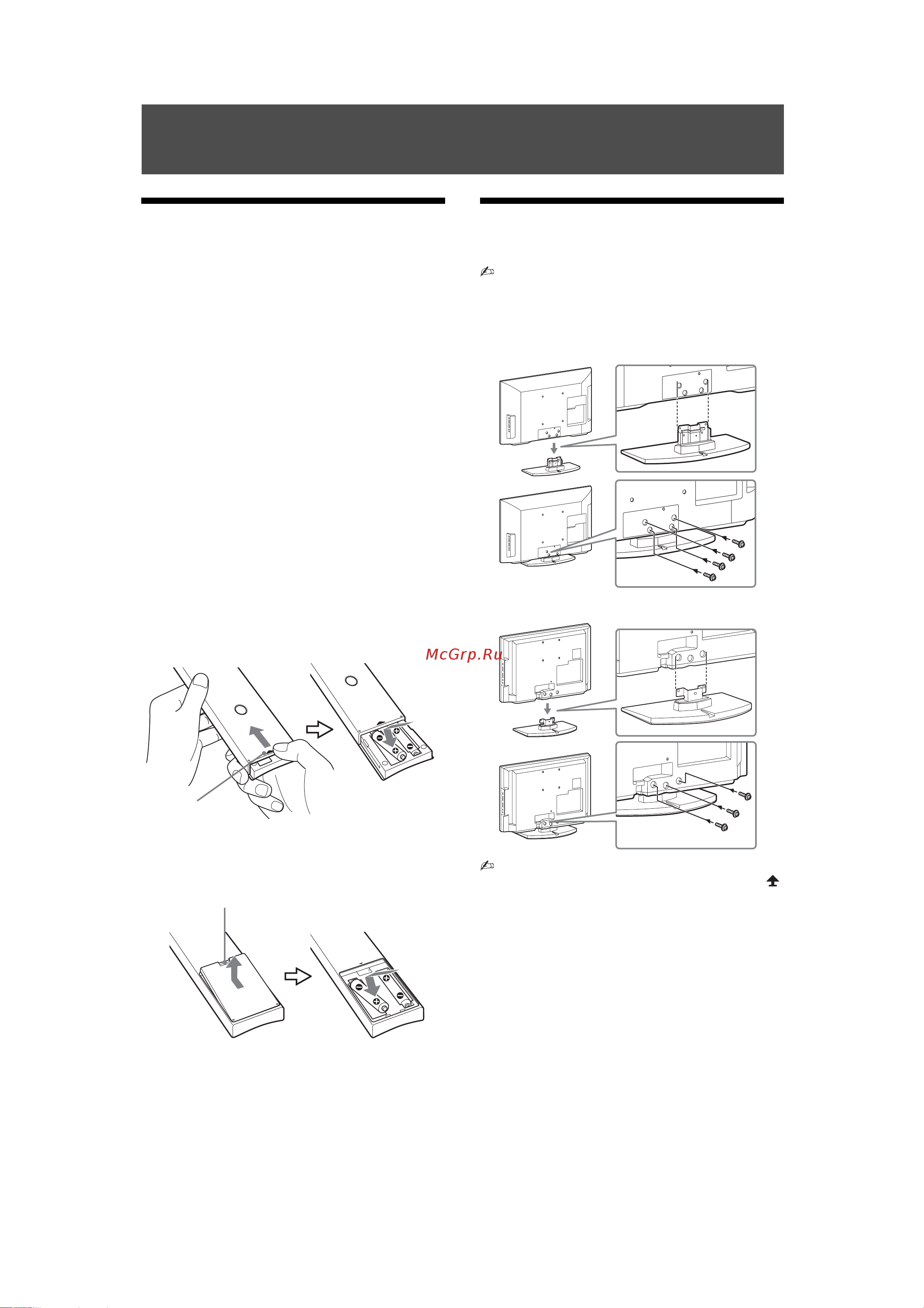 McGrp.Ru