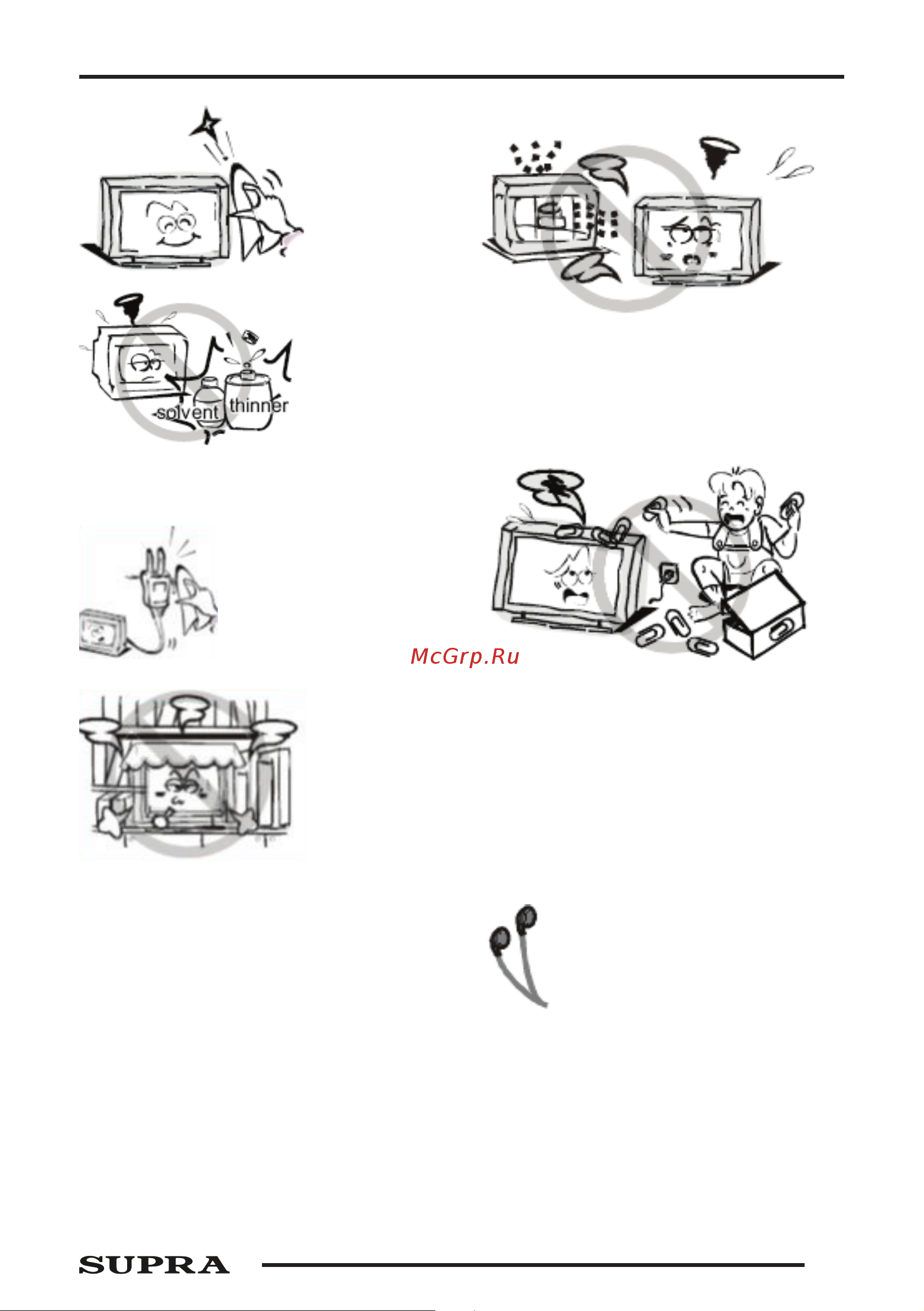 solvent thinner

McGrp.Ru

SUPRA