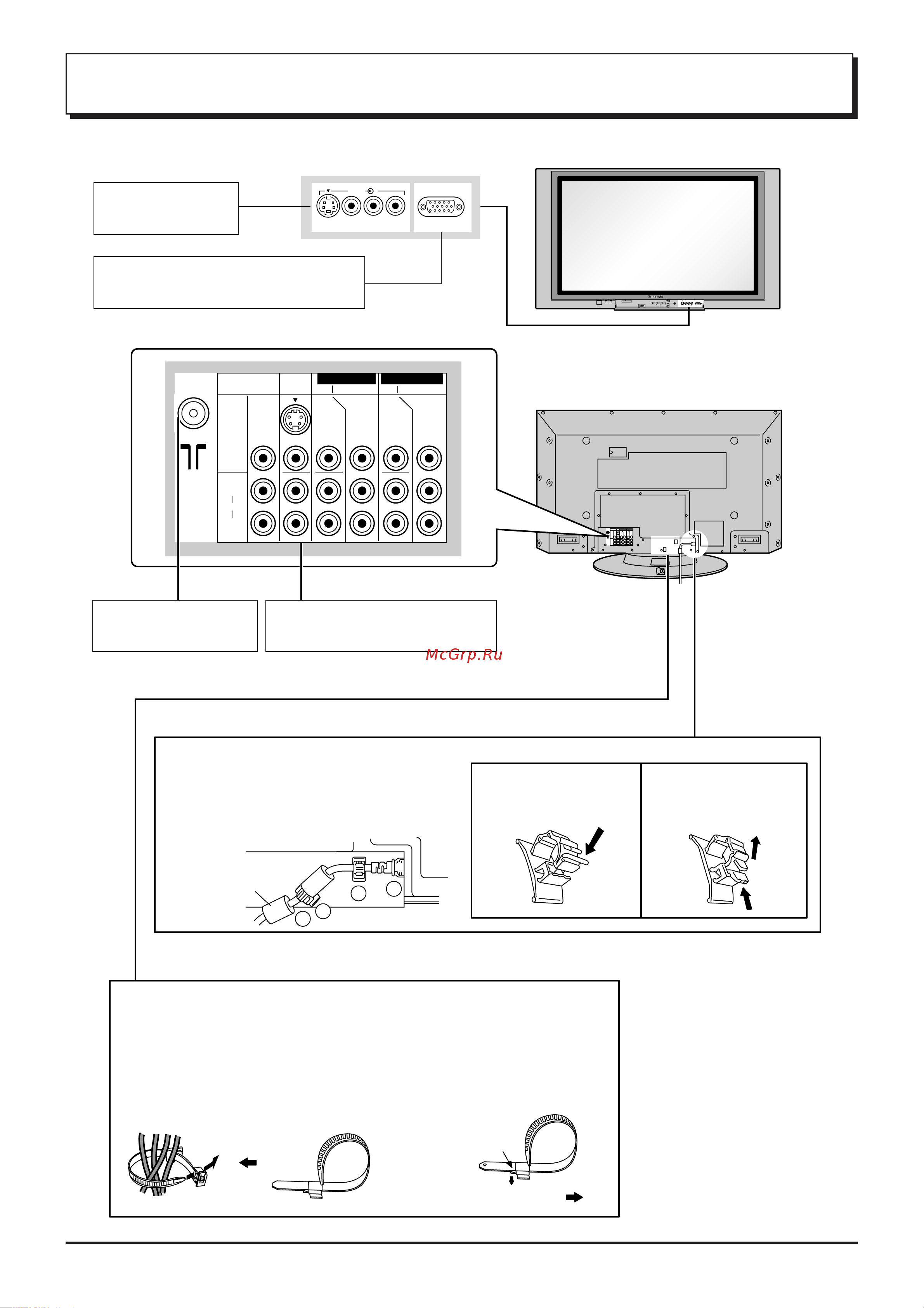 McGrp.Ru