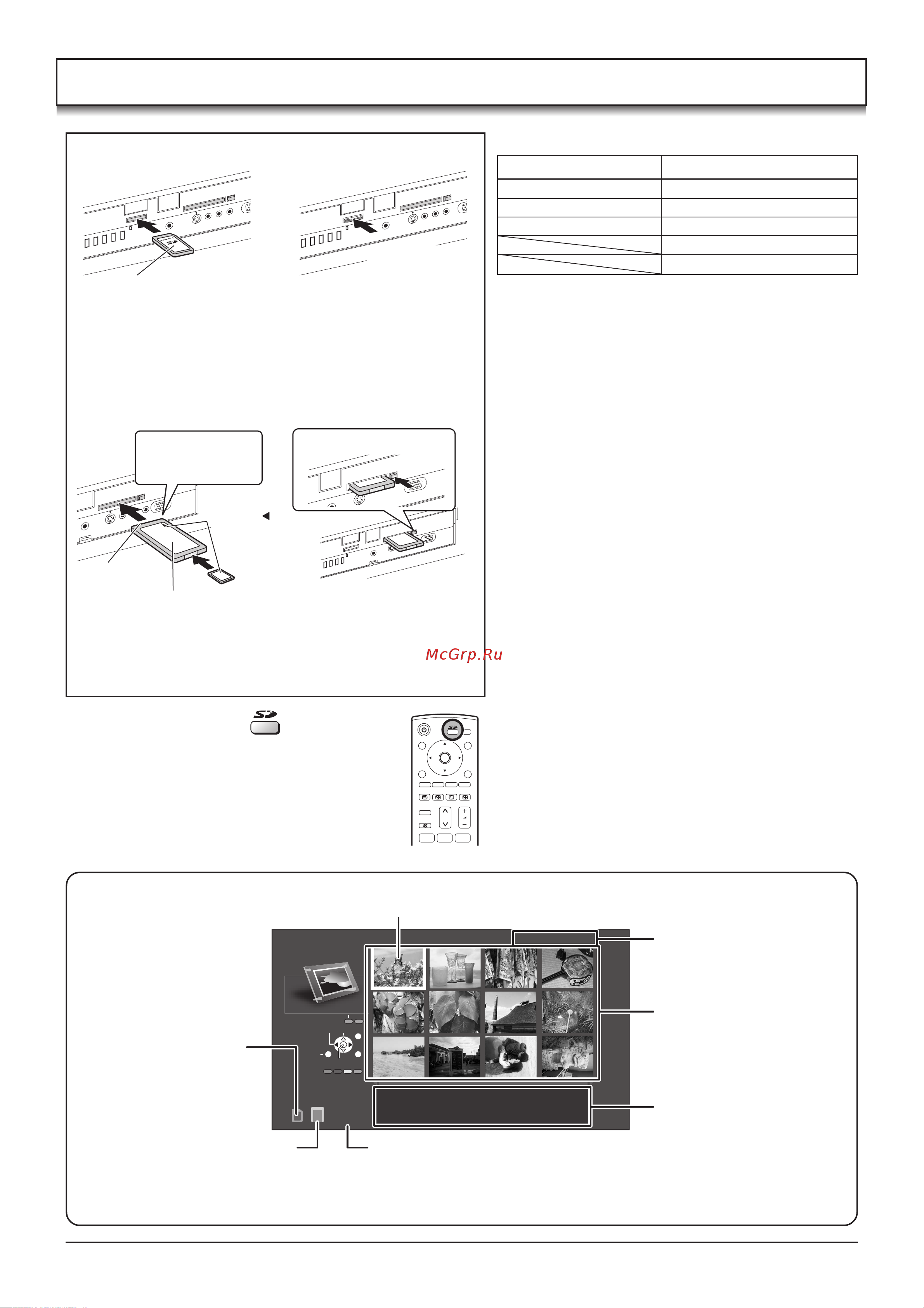 McGrp.Ru