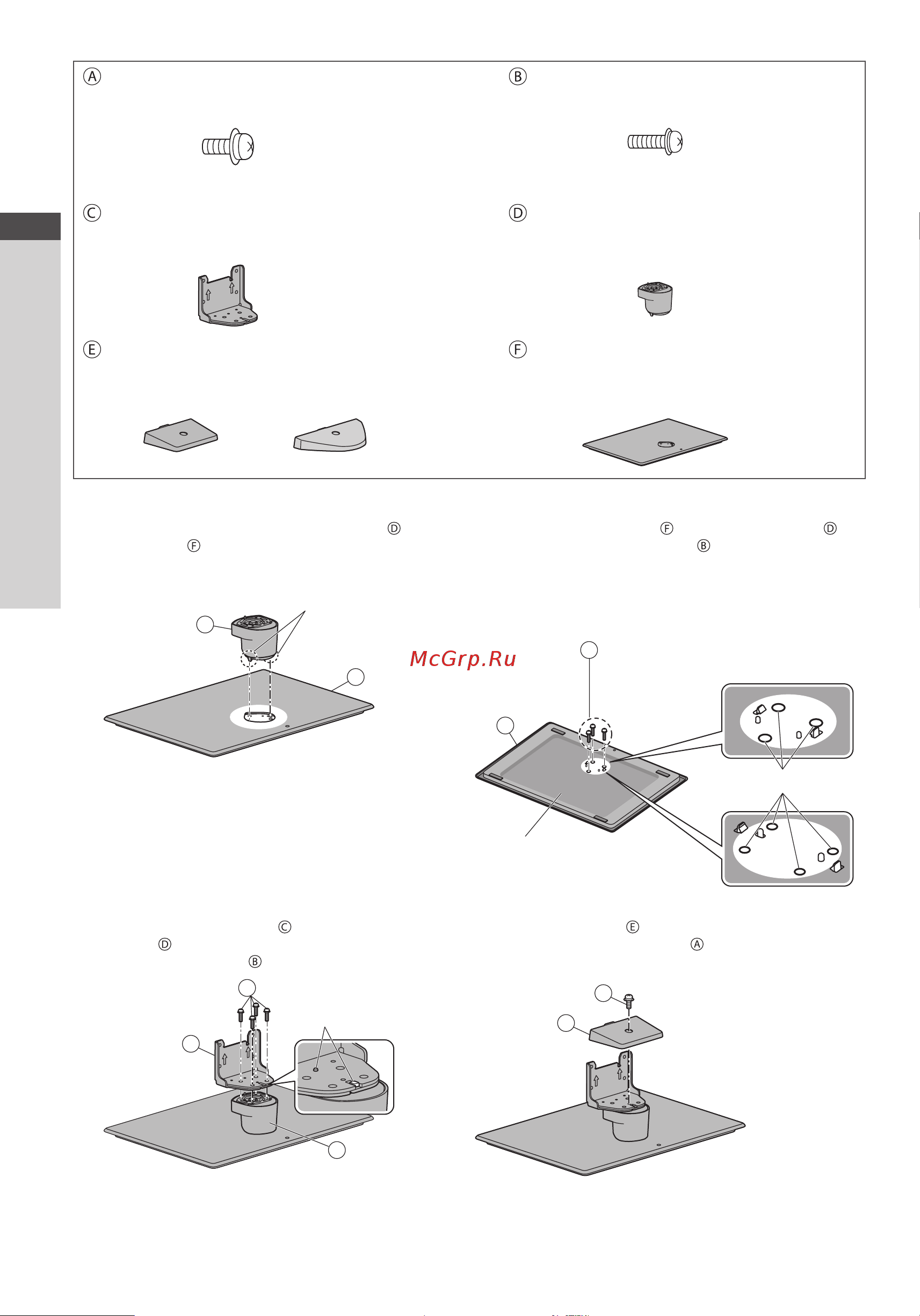 Ⓐ
Ⓑ
Ⓒ
Ⓓ
Ⓔ
Ⓕ

Ⓓ
Ⓕ

Ⓕ Ⓓ
Ⓑ

McGrp.Ru

Ⓒ
Ⓓ
Ⓑ

Ⓔ
Ⓐ